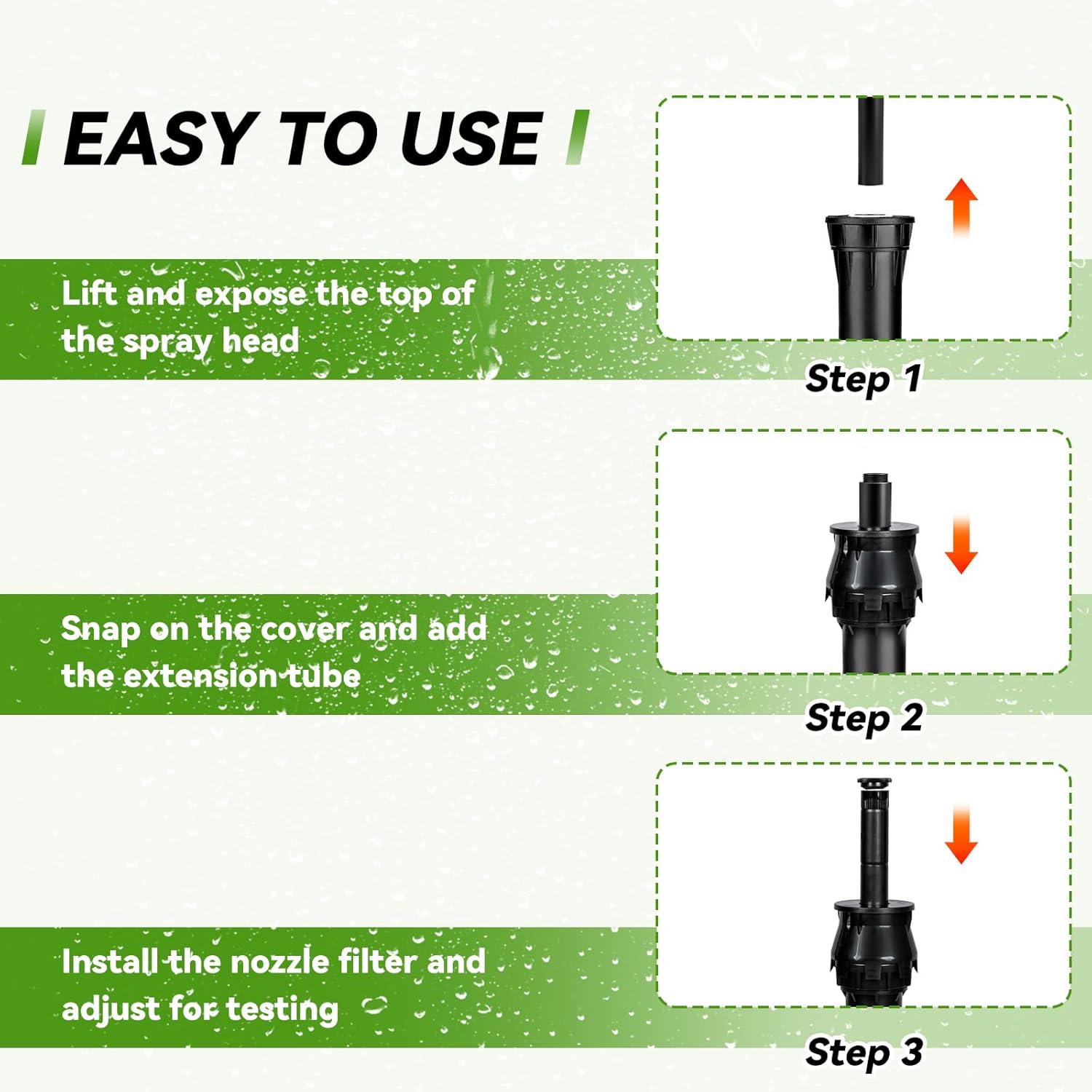 EASY TO USE

Lift and expose the top of the spray head

Step 1

Snap on the cover and add the extension tube

Step 2

Install the nozzle filter and adjust for testing

Step 3