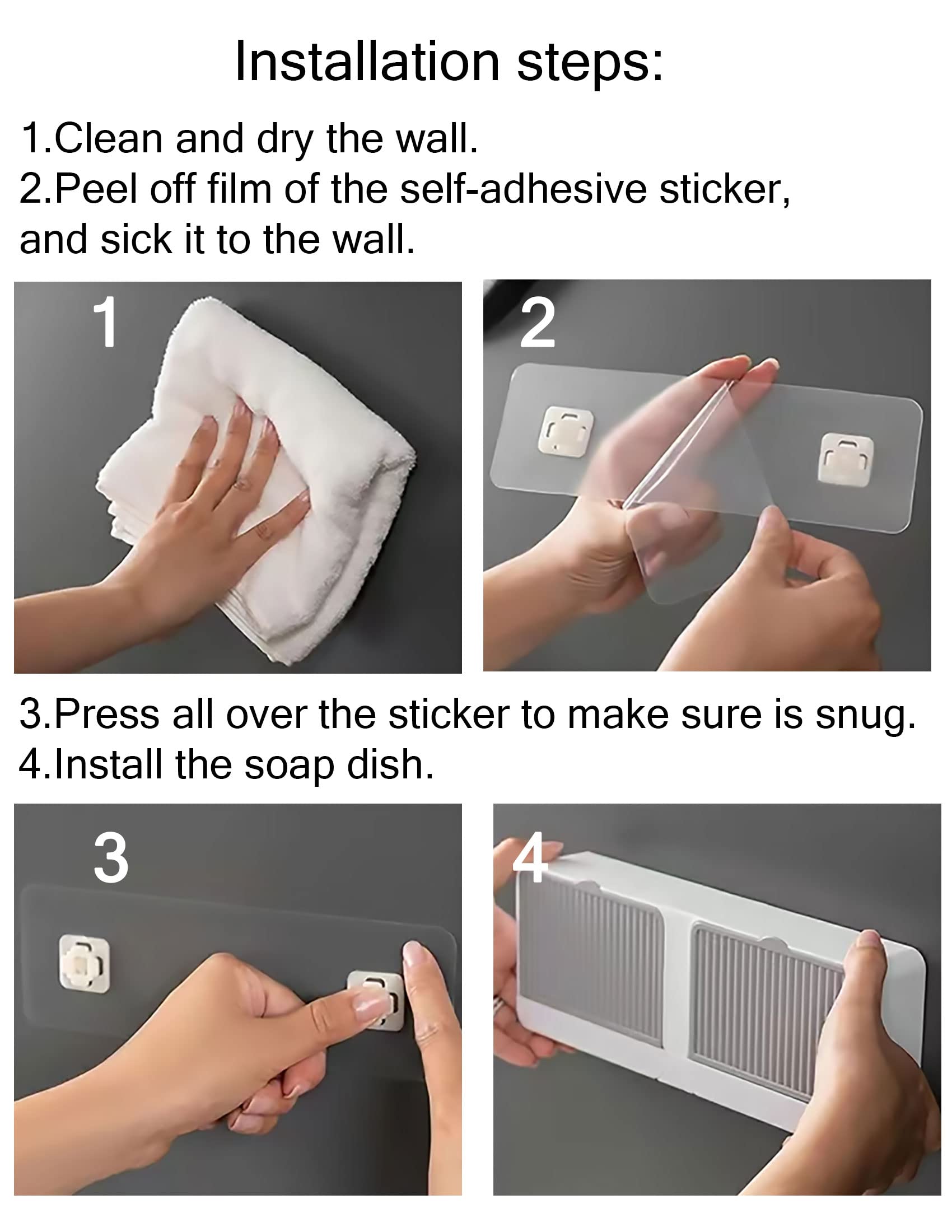 Installation steps:

1.Clean and dry the wall.
2.Peel off film of the self-adhesive sticker, and sick it to the wall.

1

2

3.Press all over the sticker to make sure is snug.
4.Install the soap dish.

3

4