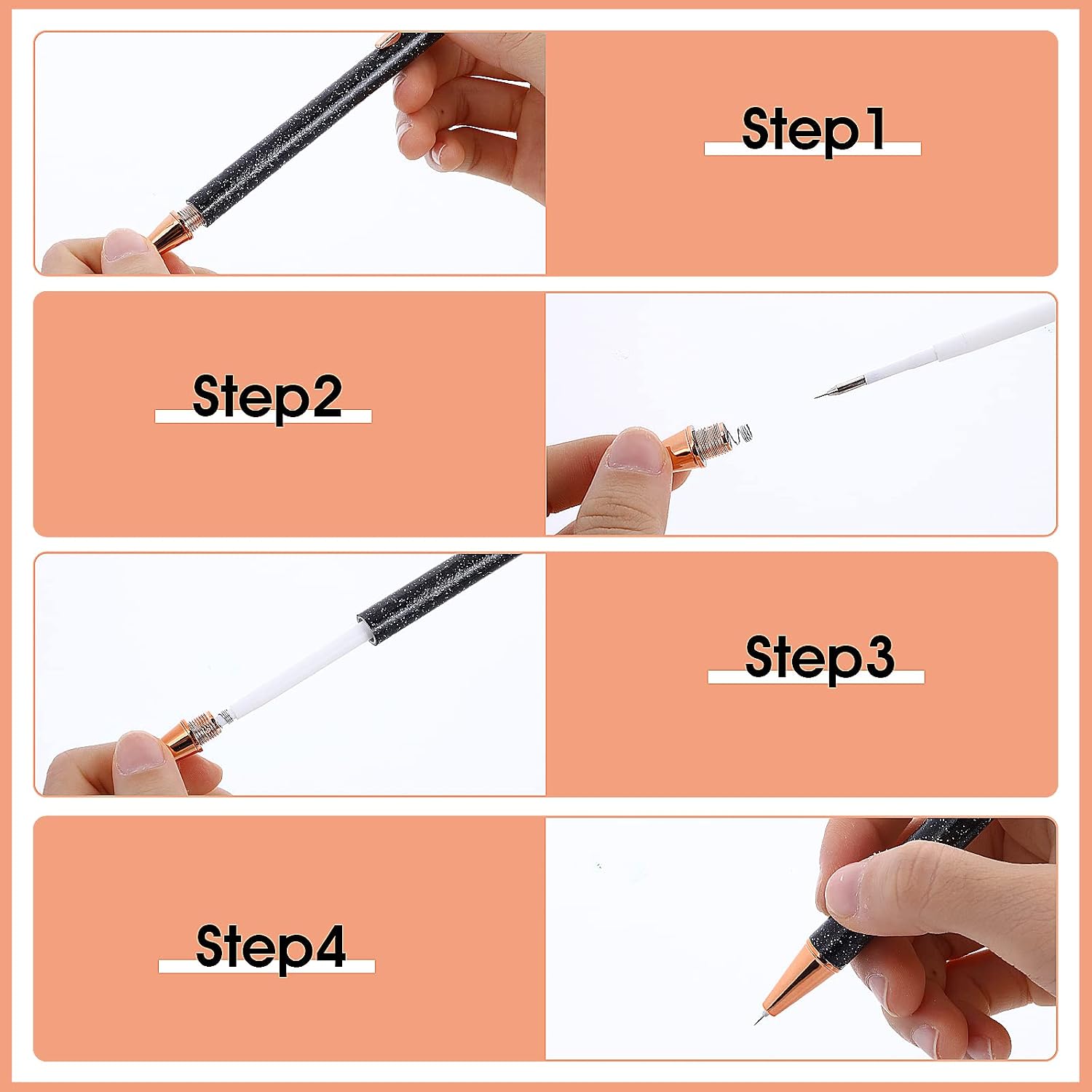 Step1

Step2

Step3

Step4