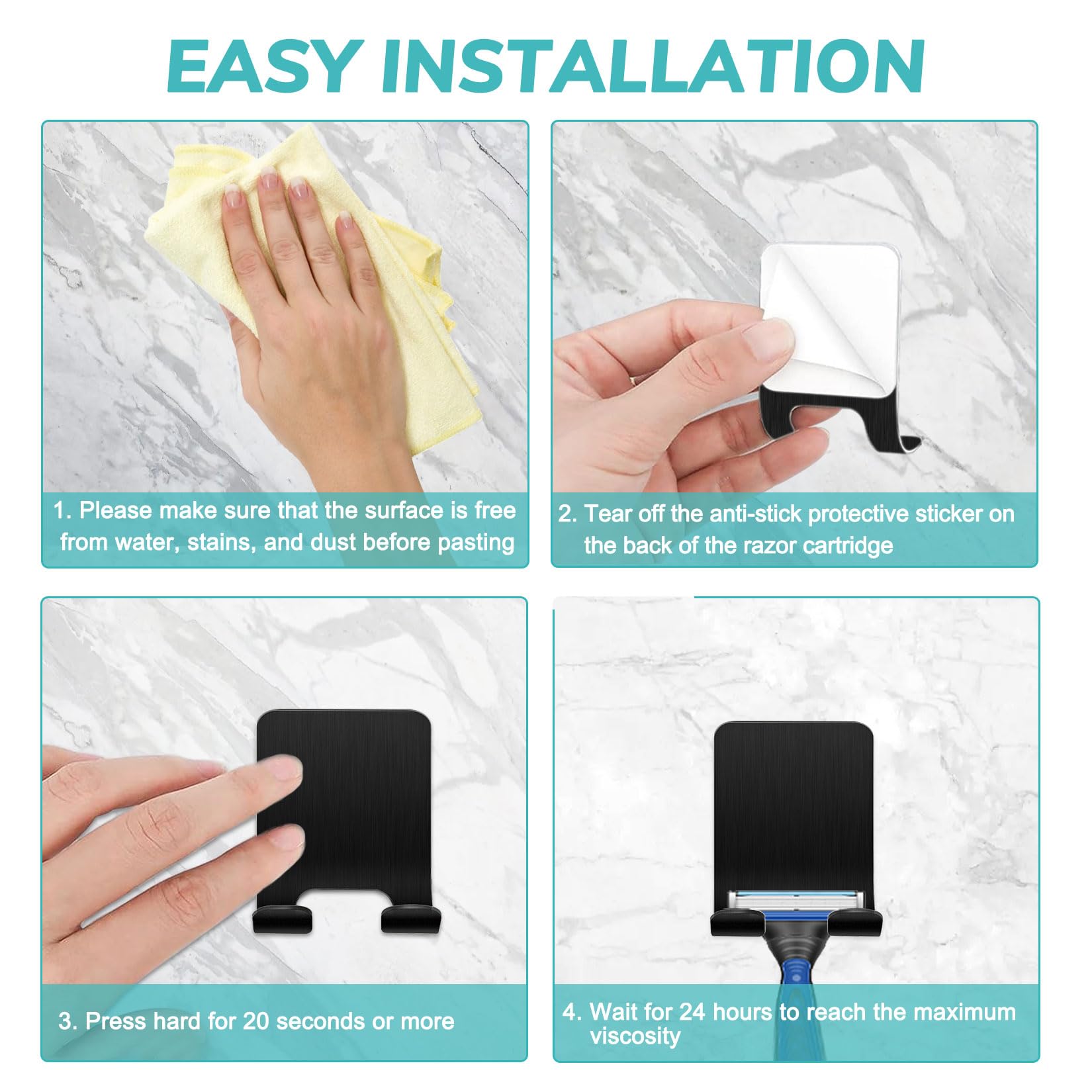 EASY INSTALLATION

1. Please make sure that the surface is free from water, stains, and dust before pasting

2. Tear off the anti-stick protective sticker on the back of the razor cartridge

3. Press hard for 20 seconds or more

4. Wait for 24 hours to reach the maximum viscosity