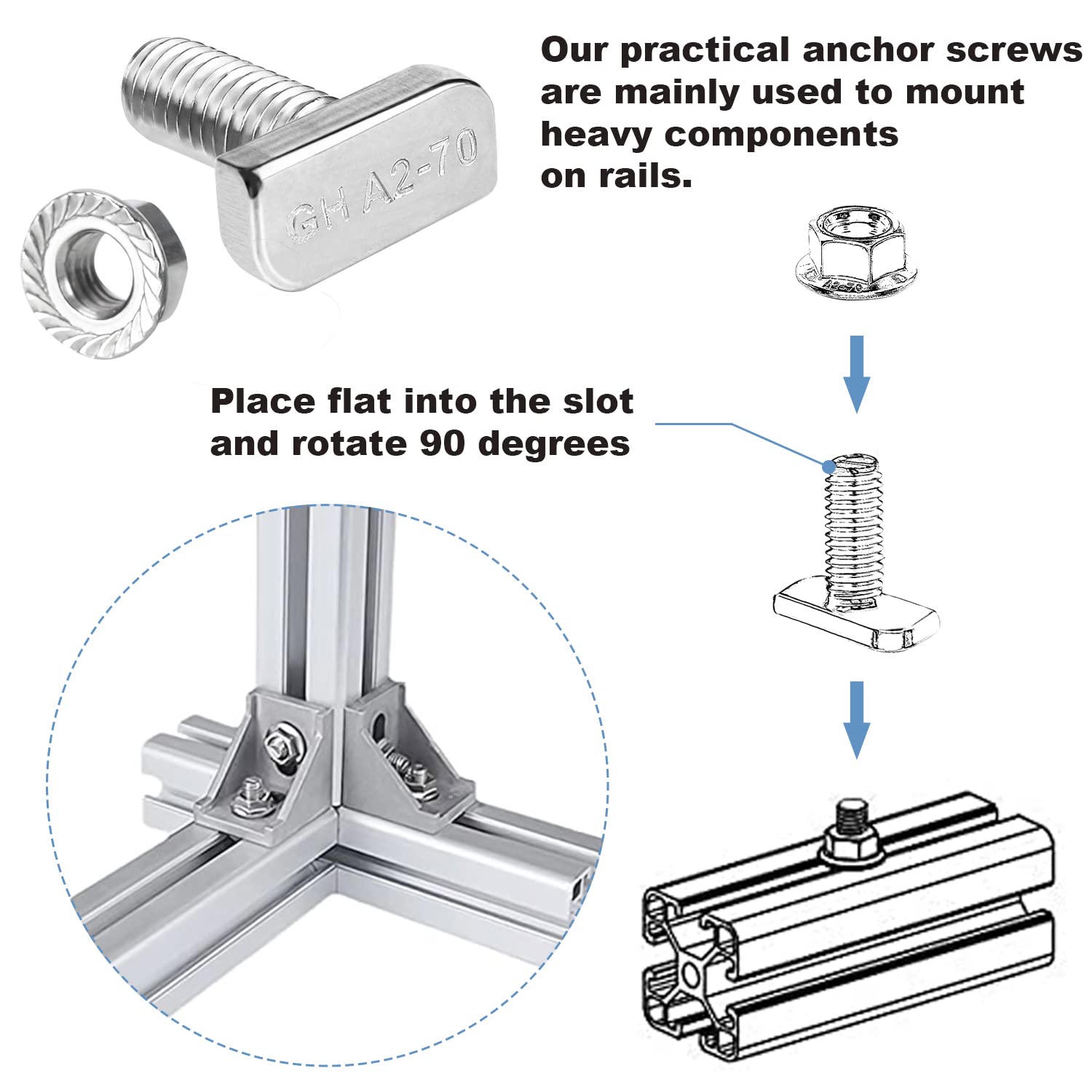 GH A2-70

Our practical anchor screws are mainly used to mount heavy components on rails.

A2-70

Place flat into the slot and rotate 90 degrees