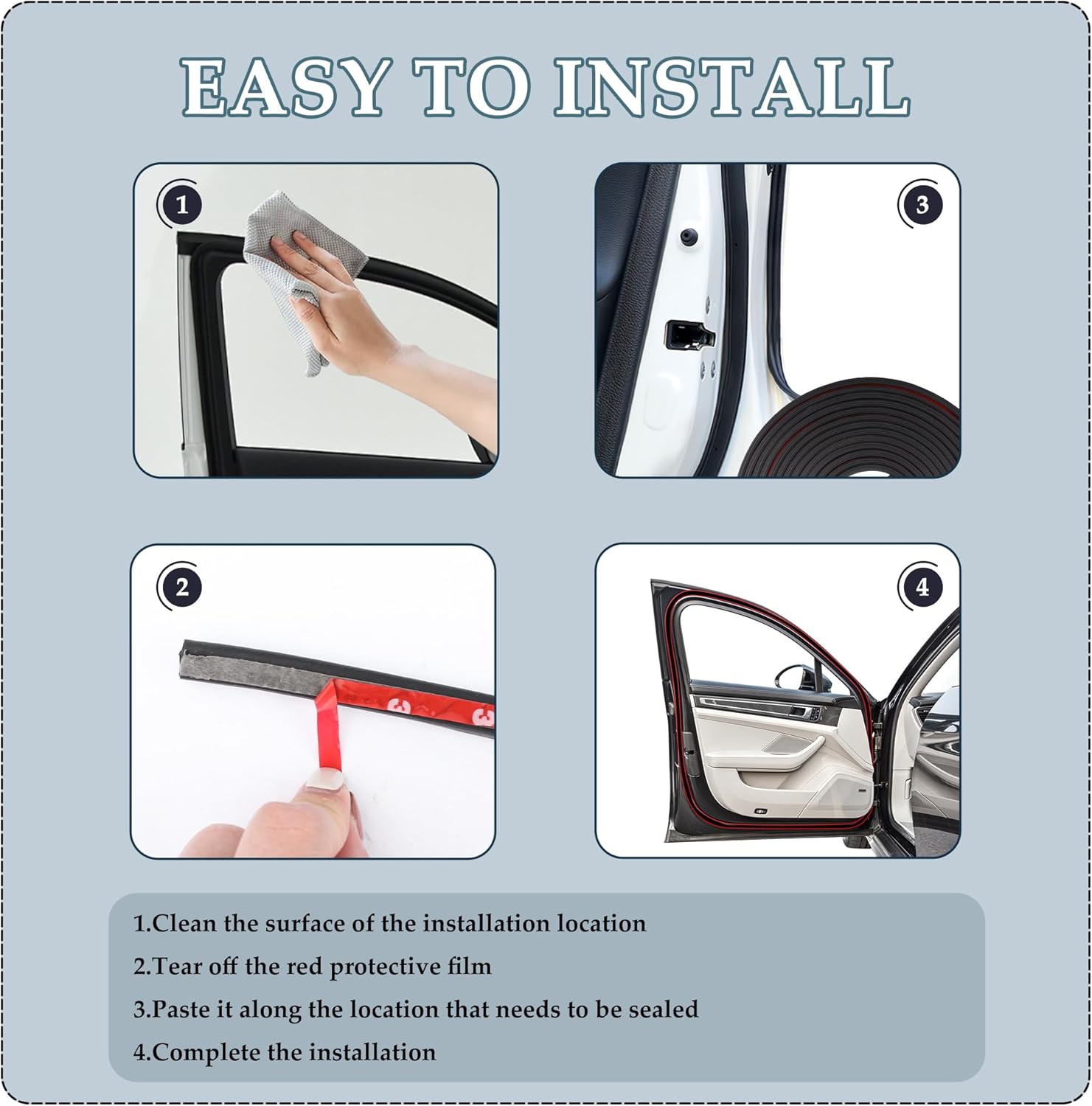 EASY TO INSTALL

1

3

2

4

1.Clean the surface of the installation location

2.Tear off the red protective film

3.Paste it along the location that needs to be sealed

4.Complete the installation