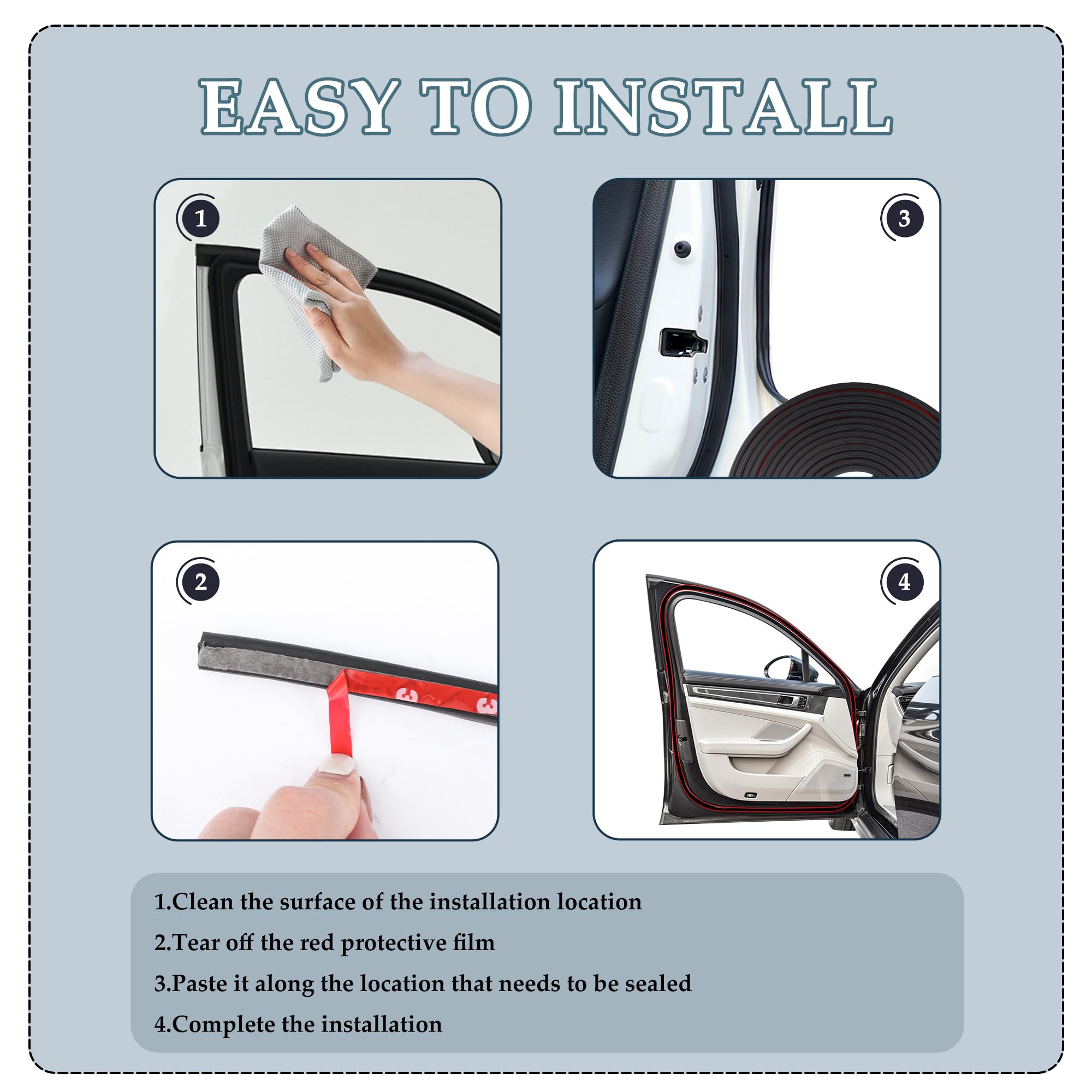 EASY TO INSTALL

1

3

2

4

1.Clean the surface of the installation location

2.Tear off the red protective film

3.Paste it along the location that needs to be sealed

4.Complete the installation