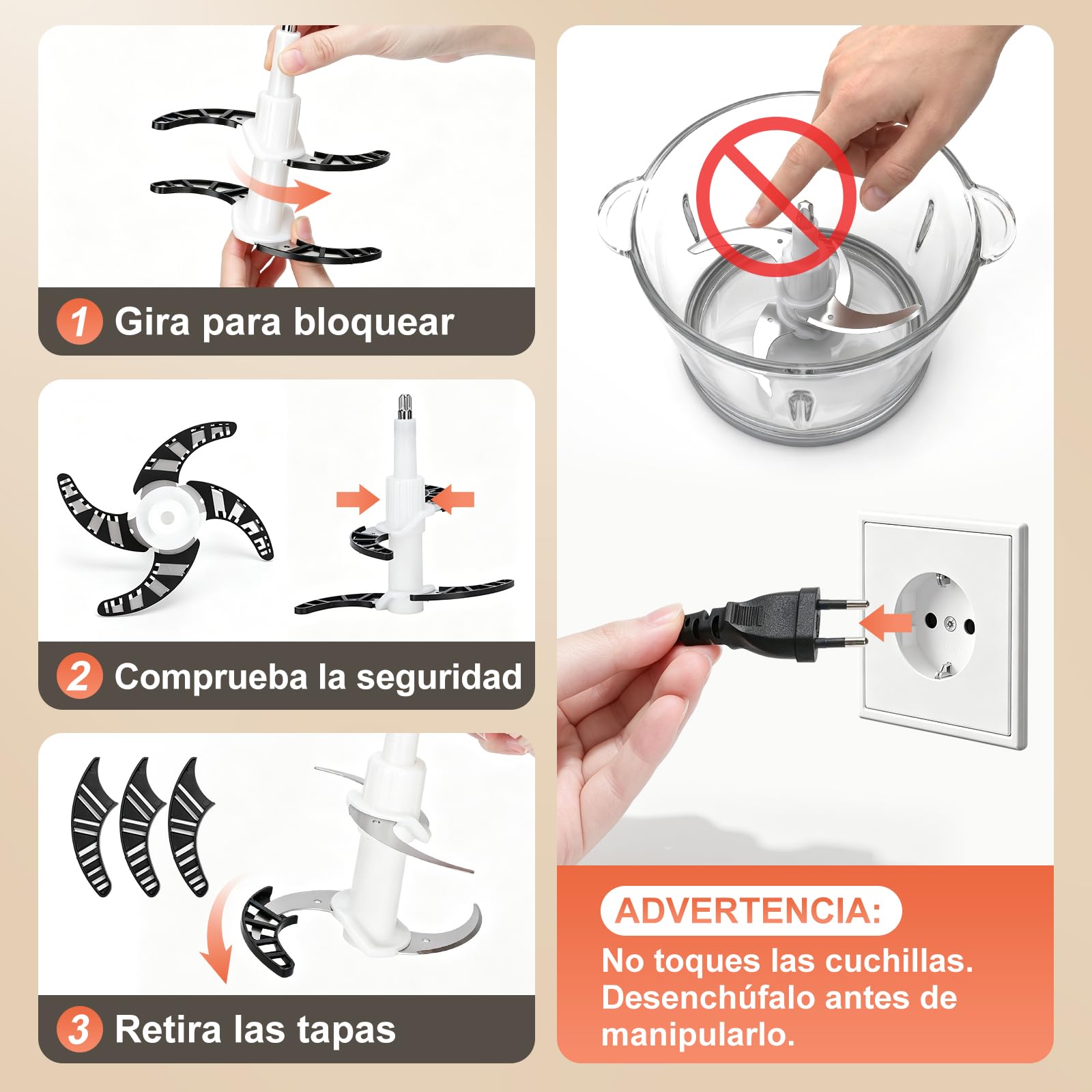 1 Gira para bloquear

2 Comprueba la seguridad

3 Retira las tapas

ADVERTENCIA:
No toques las cuchillas. Desenchúfalo antes de manipularlo.