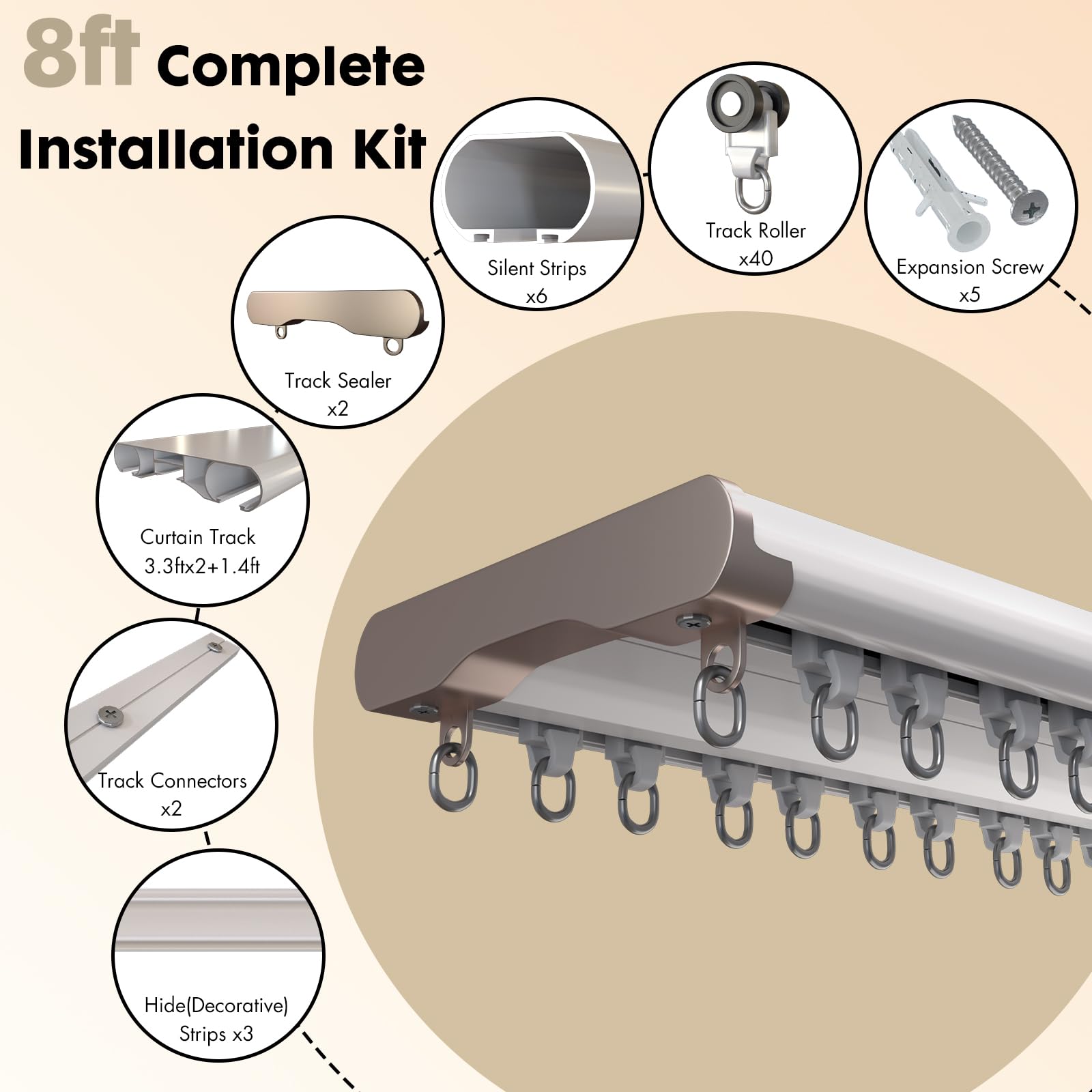 8ft Complete Installation Kit

Silent Strips x6

Track Roller x40

Expansion Screw x5

Track Sealer x2

Curtain Track 3.3ftx2+1.4ft

Track Connectors x2

Hide(Decorative) Strips x3