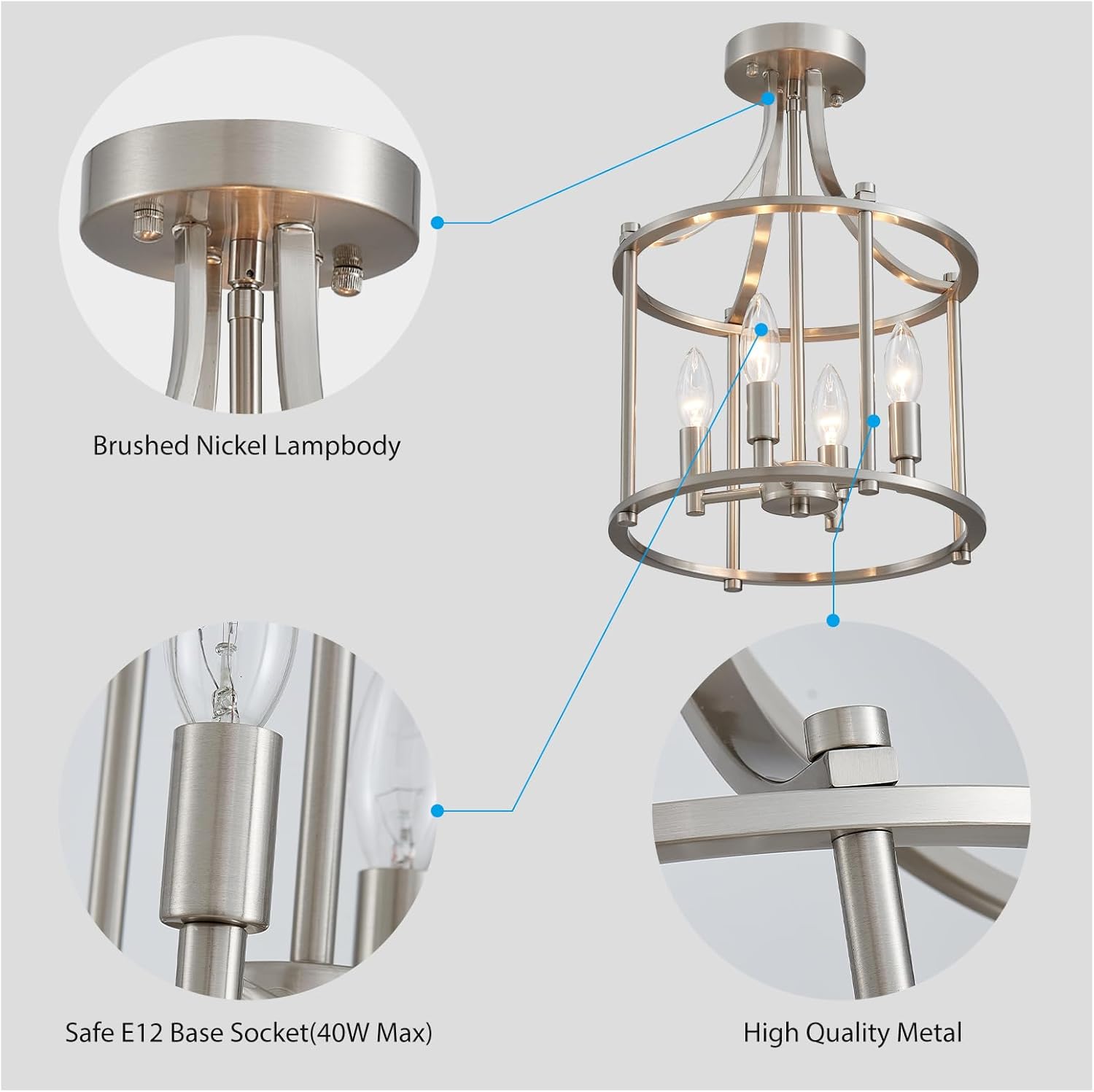 Brushed Nickel Lampbody

Safe E12 Base Socket(40W Max)

High Quality Metal