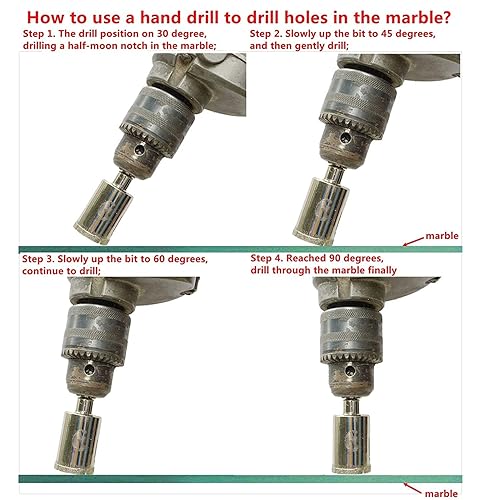 How to use a hand drill to drill holes in the marble?

Step 1. The drill position on 30 degree, drilling a half-moon notch in the marble;

Step 2. Slowly up the bit to 45 degrees, and then gently drill;

marble

Step 3. Slowly up the bit to 60 degrees, continue to drill;

Step 4. Reached 90 degrees, drill through the marble finally

marble