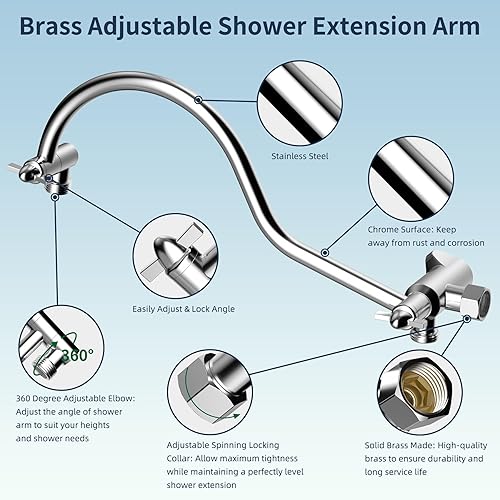 Brass Adjustable Shower Extension Arm

Stainless Steel

Chrome Surface: Keep away from rust and corrosion

Easily Adjust & Lock Angle

360°

360 Degree Adjustable Elbow: Adjust the angle of shower arm to suit your heights and shower needs

Adjustable Spinning Locking Collar: Allow maximum tightness while maintaining a perfectly level shower extension

Solid Brass Made: High-quality brass to ensure durability and long service life