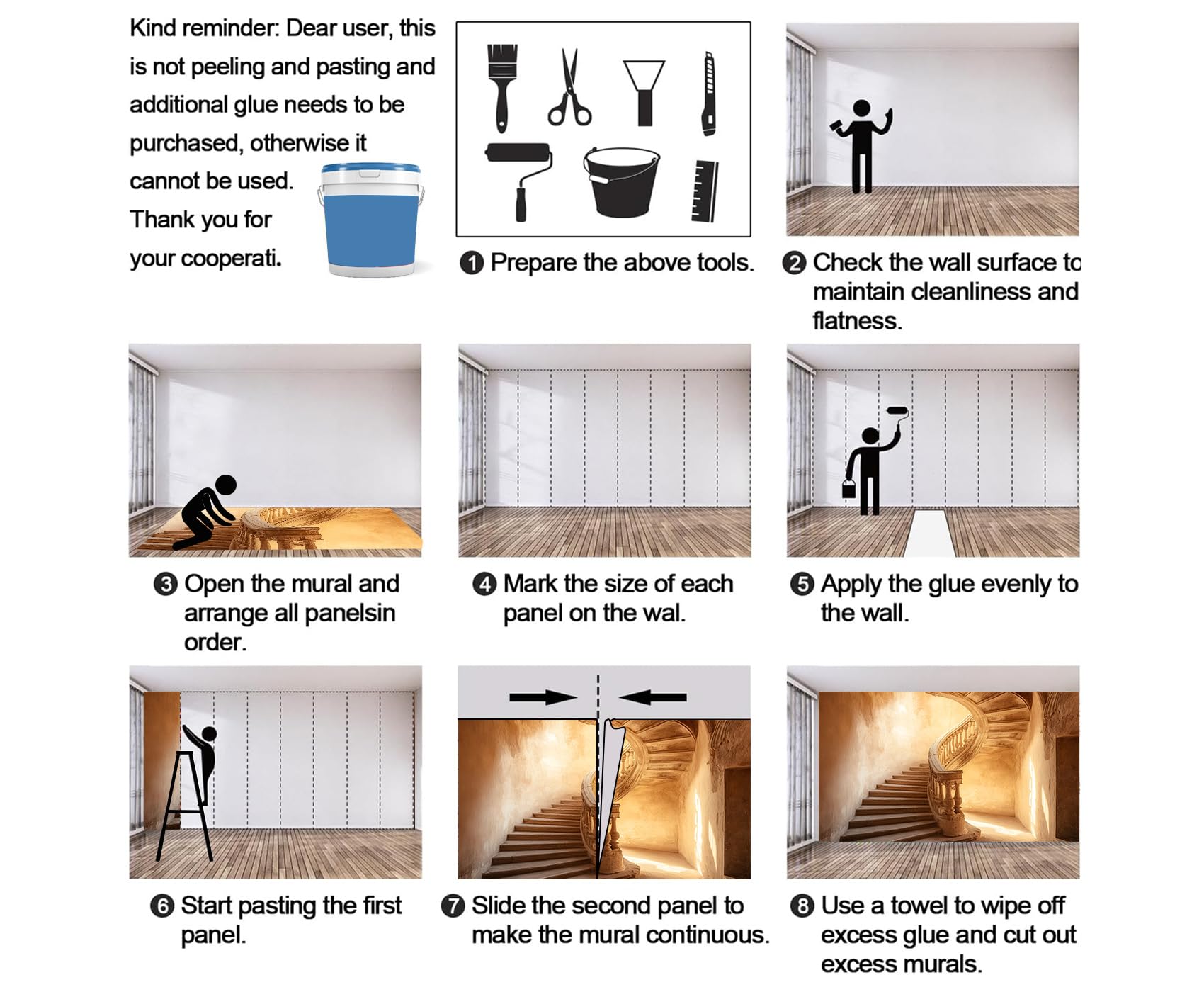 Kind reminder: Dear user, this is not peeling and pasting and additional glue needs to be purchased, otherwise it cannot be used. Thank you for your cooperati.

❶ Prepare the above tools.

❷ Check the wall surface to maintain cleanliness and flatness.

❸ Open the mural and arrange all panelsin order.

❹ Mark the size of each panel on the wal.

❺ Apply the glue evenly to the wall.

❻ Start pasting the first panel.

❼ Slide the second panel to make the mural continuous.

❽ Use a towel to wipe off excess glue and cut out excess murals.