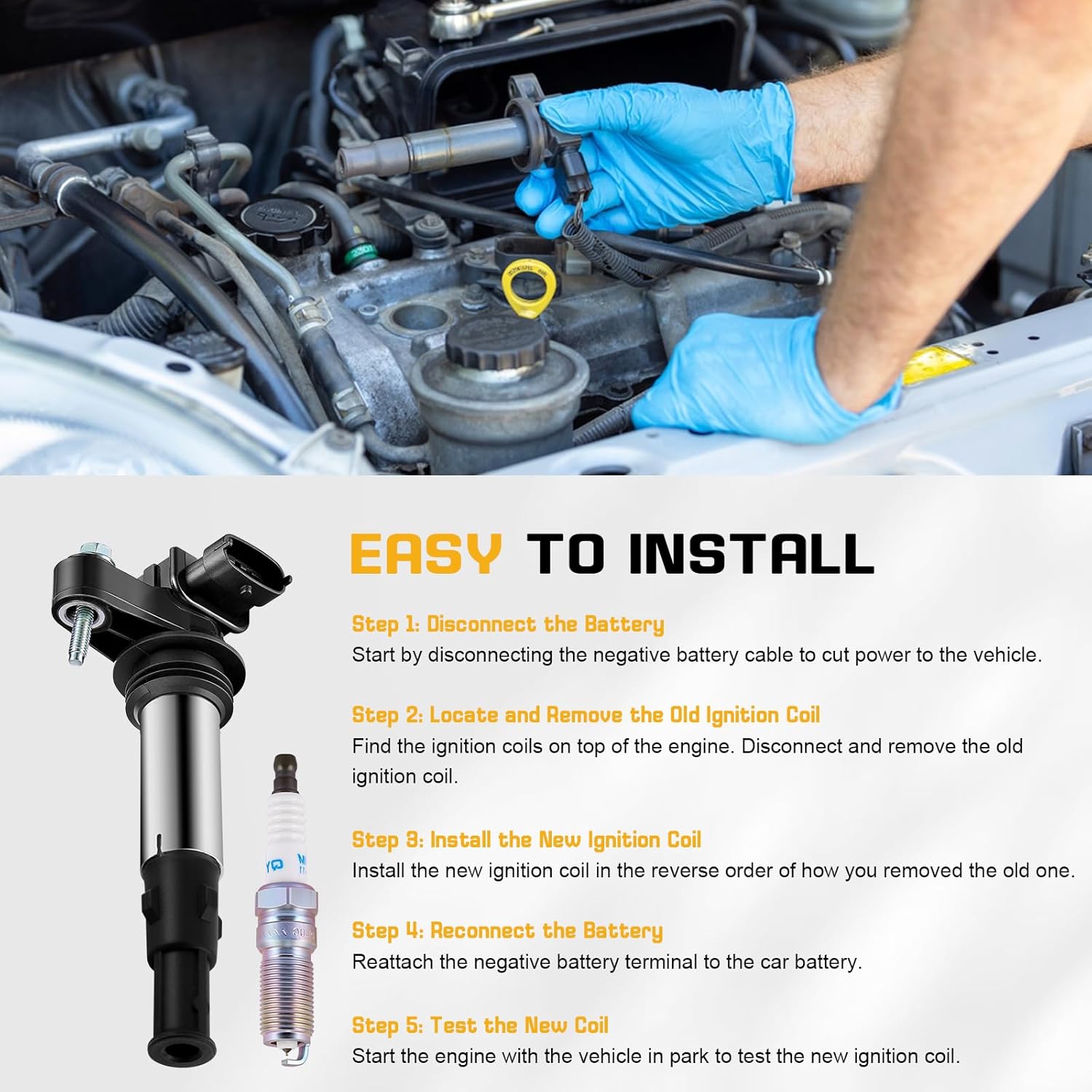 EASY TO INSTALL

Step 1: Disconnect the Battery
Start by disconnecting the negative battery cable to cut power to the vehicle.

Step 2: Locate and Remove the Old Ignition Coil
Find the ignition coils on top of the engine. Disconnect and remove the old ignition coil.

Step 3: Install the New Ignition Coil
Install the new ignition coil in the reverse order of how you removed the old one.

Step 4: Reconnect the Battery
Reattach the negative battery terminal to the car battery.

Step 5: Test the New Coil
Start the engine with the vehicle in park to test the new ignition coil.