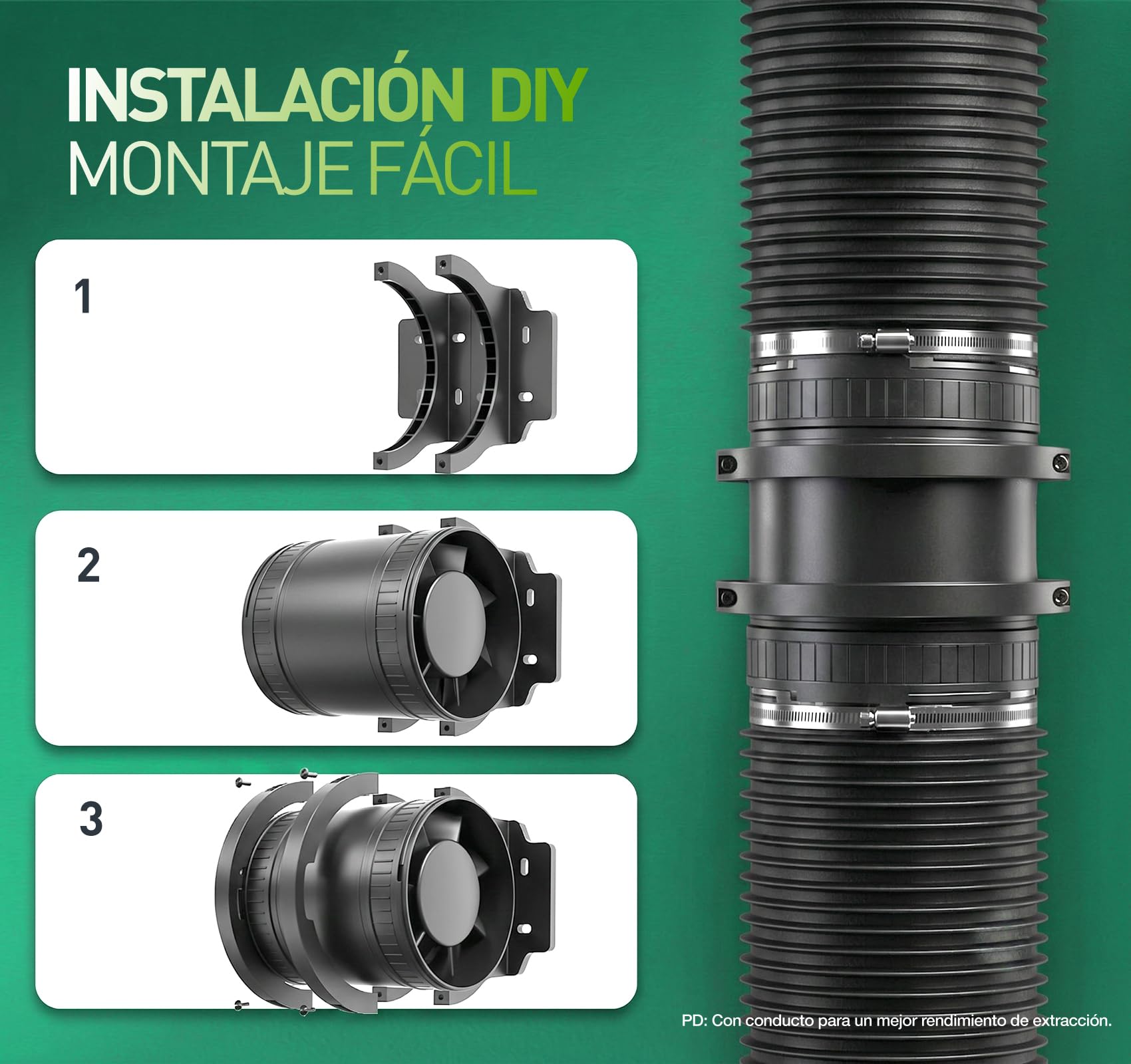 INSTALACIÓN DIY
MONTAJE FÁCIL

1

2

3

PD: Con conducto para un mejor rendimiento de extracción.