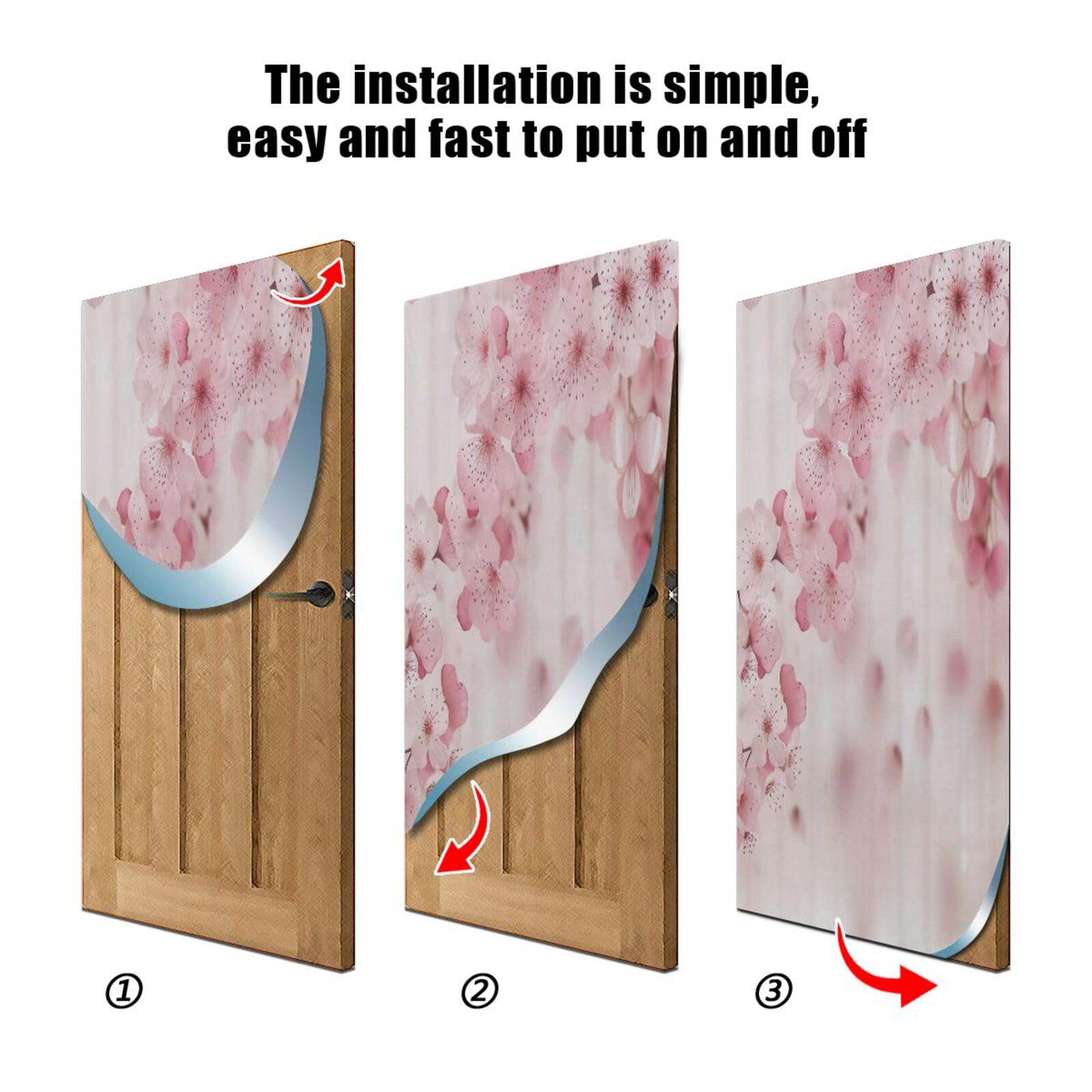 The installation is simple, easy and fast to put on and off

①

②

③