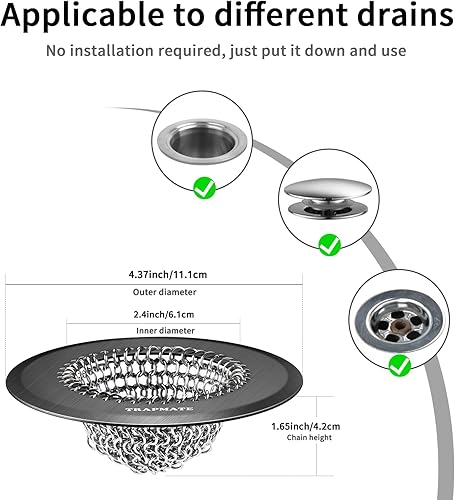 Applicable to different drains

No installation required, just put it down and use

4.37inch/11.1cm

Outer diameter

2.4inch/6.1cm

Inner diameter

TRAPMATE

1.65inch/4.2cm

Chain height