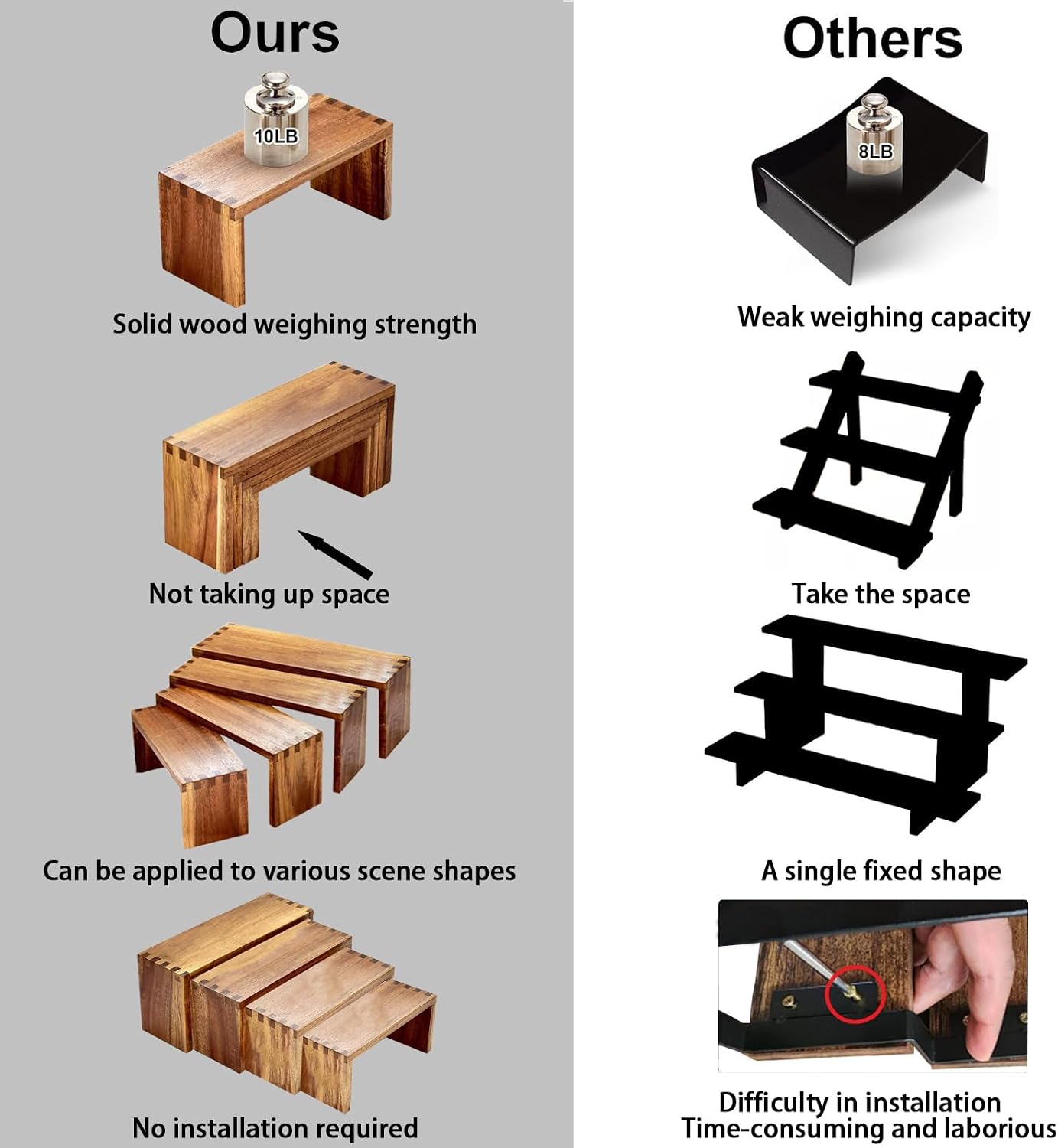 Ours

10LB

Solid wood weighing strength

Not taking up space

Can be applied to various scene shapes

No installation required

Others

8LB

Weak weighing capacity

Take the space

A single fixed shape

Difficulty in installation
Time-consuming and laborious