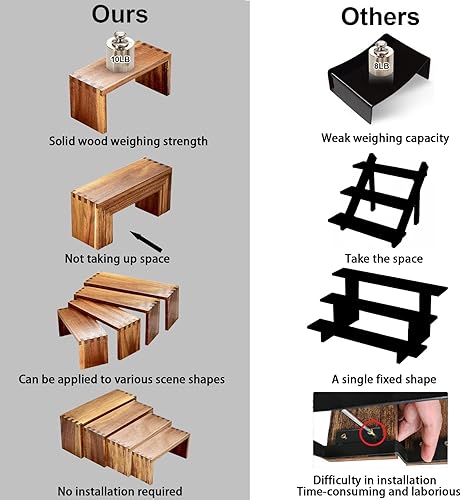 Ours

10LB

Solid wood weighing strength

Not taking up space

Can be applied to various scene shapes

No installation required

Others

8LB

Weak weighing capacity

Take the space

A single fixed shape

Difficulty in installation
Time-consuming and laborious