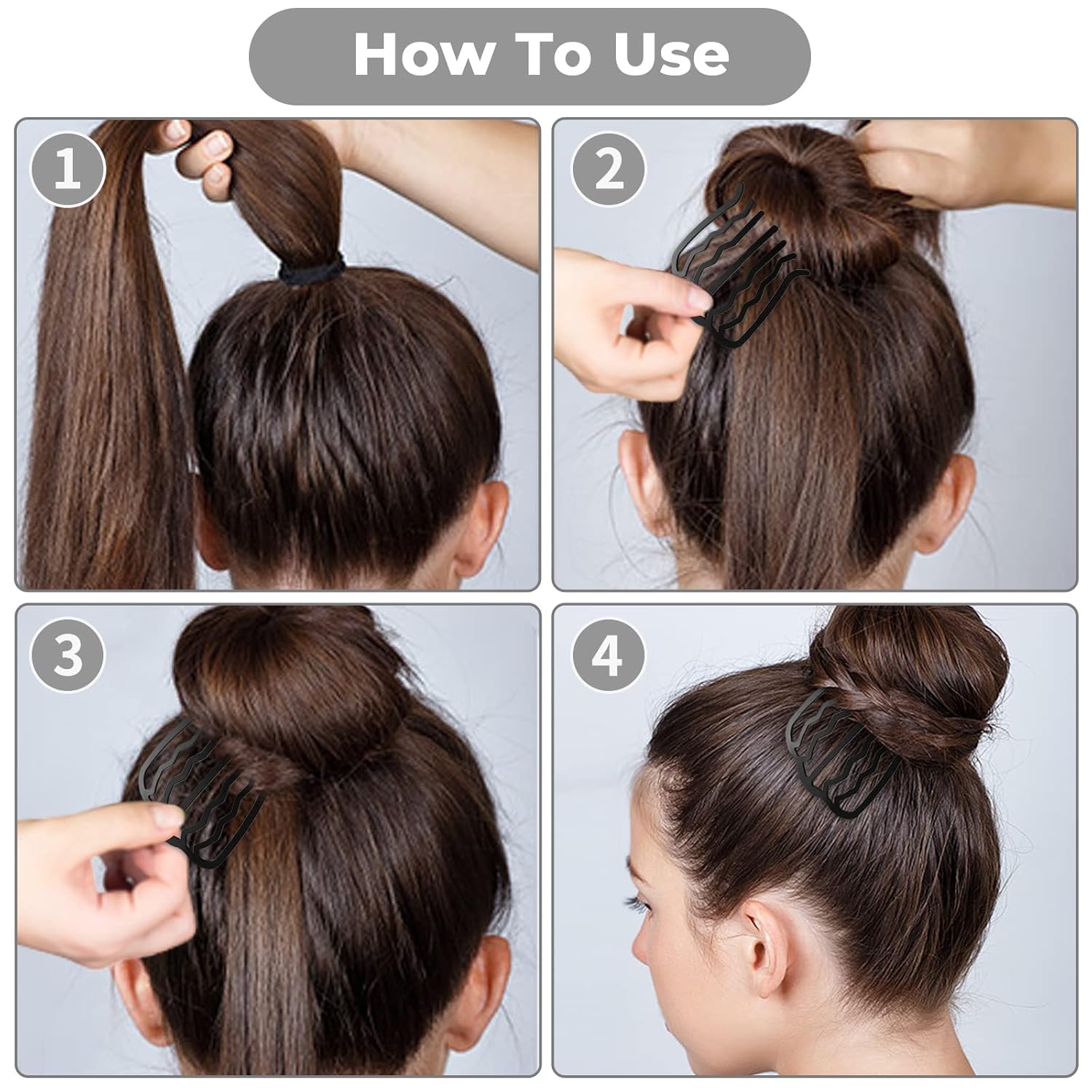 How To Use

1

2

3

4