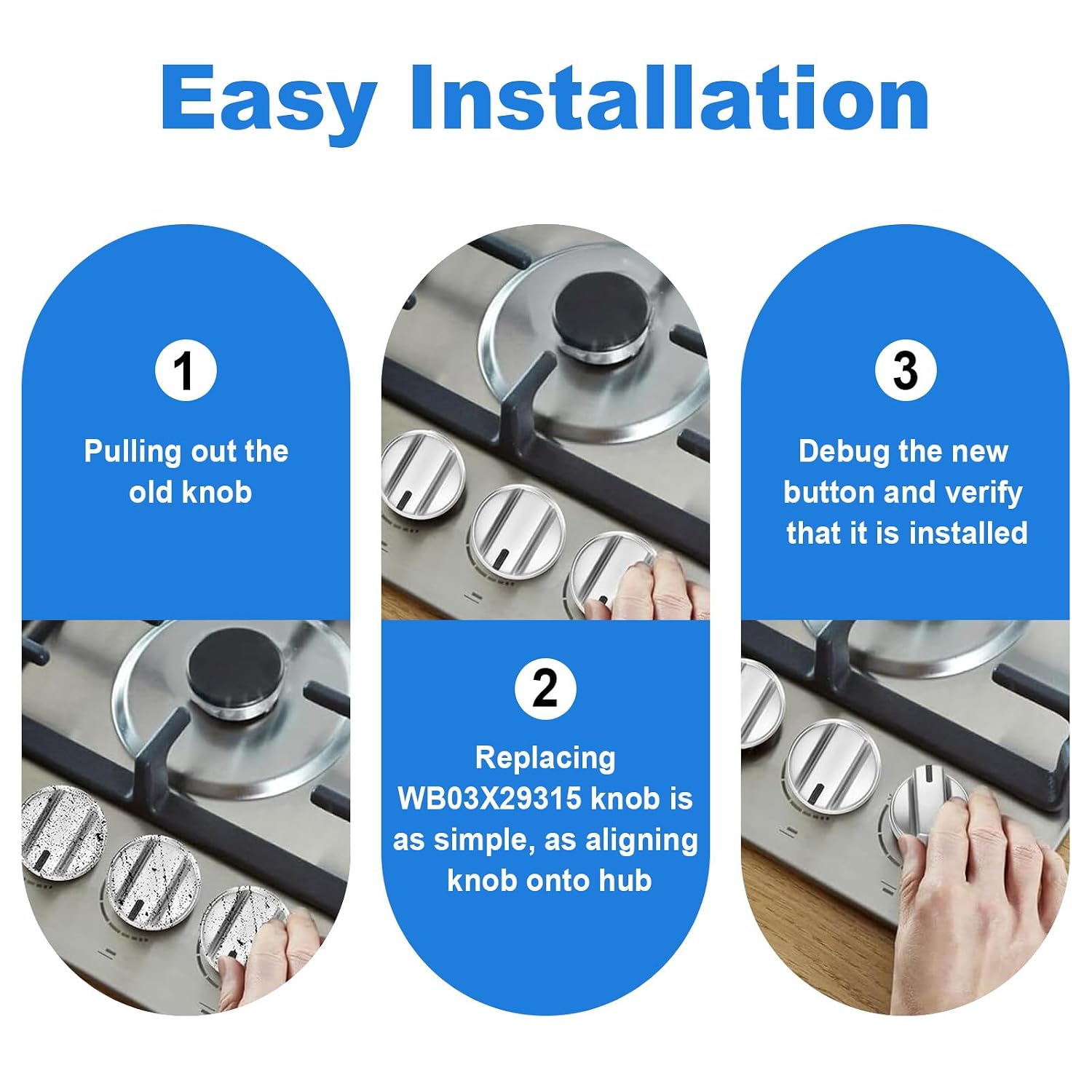 Easy Installation

1

Pulling out the old knob

2

Replacing WB03X29315 knob is as simple, as aligning knob onto hub

3

Debug the new button and verify that it is installed