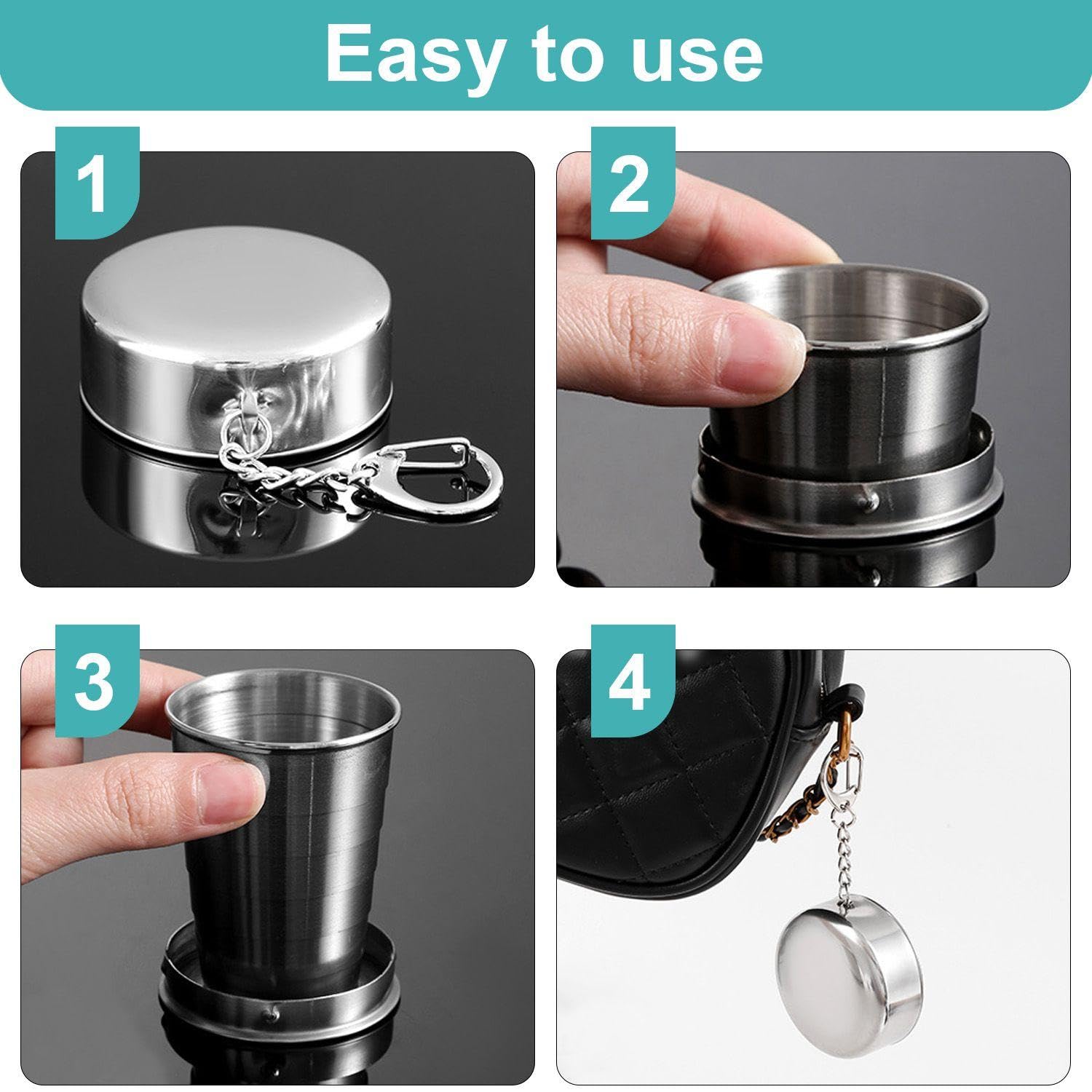 Easy to use

1

2

3

4