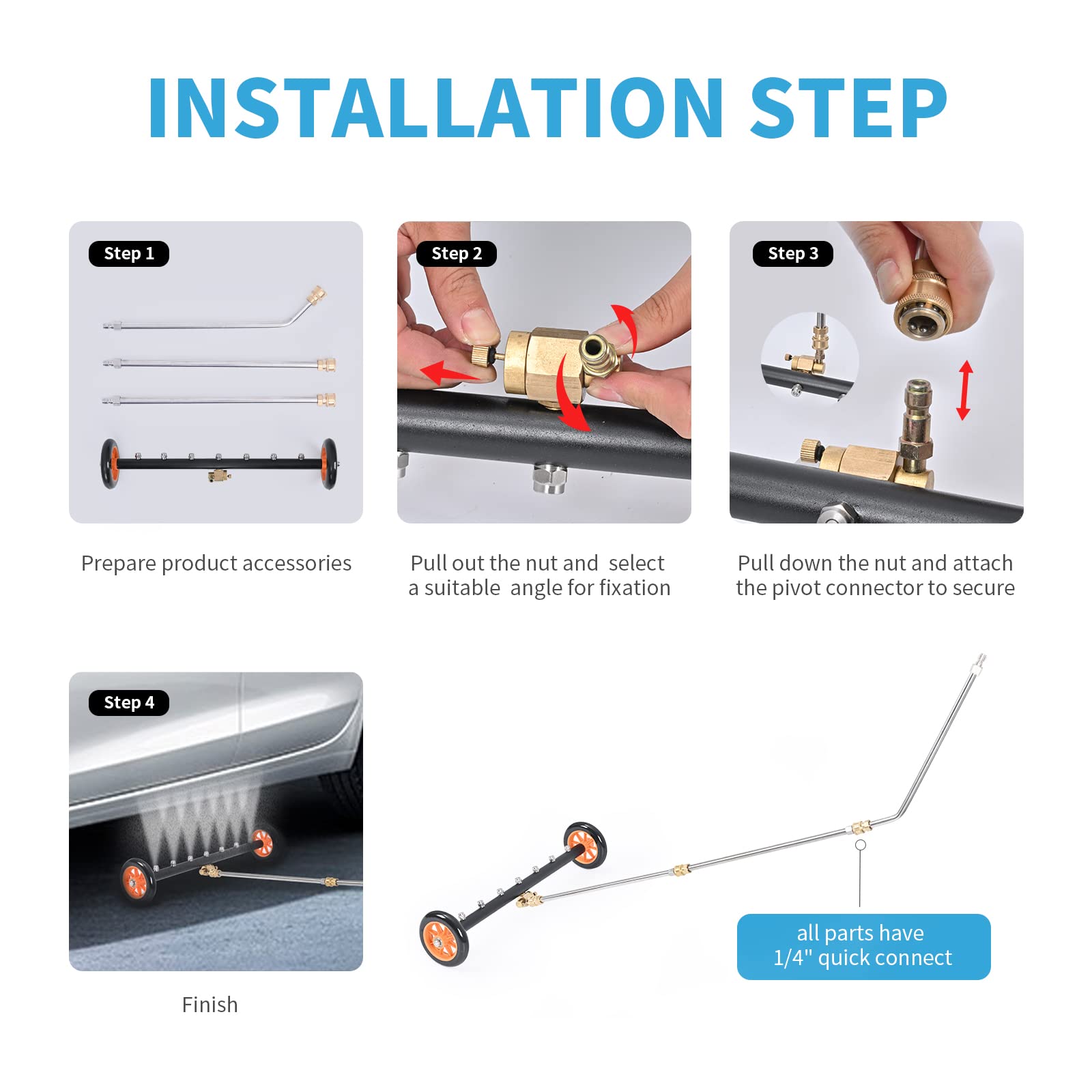 INSTALLATION STEP

Step 1

Prepare product accessories

Step 2

Pull out the nut and select a suitable angle for fixation

Step 3

Pull down the nut and attach the pivot connector to secure

Step 4

Finish

all parts have 1/4" quick connect