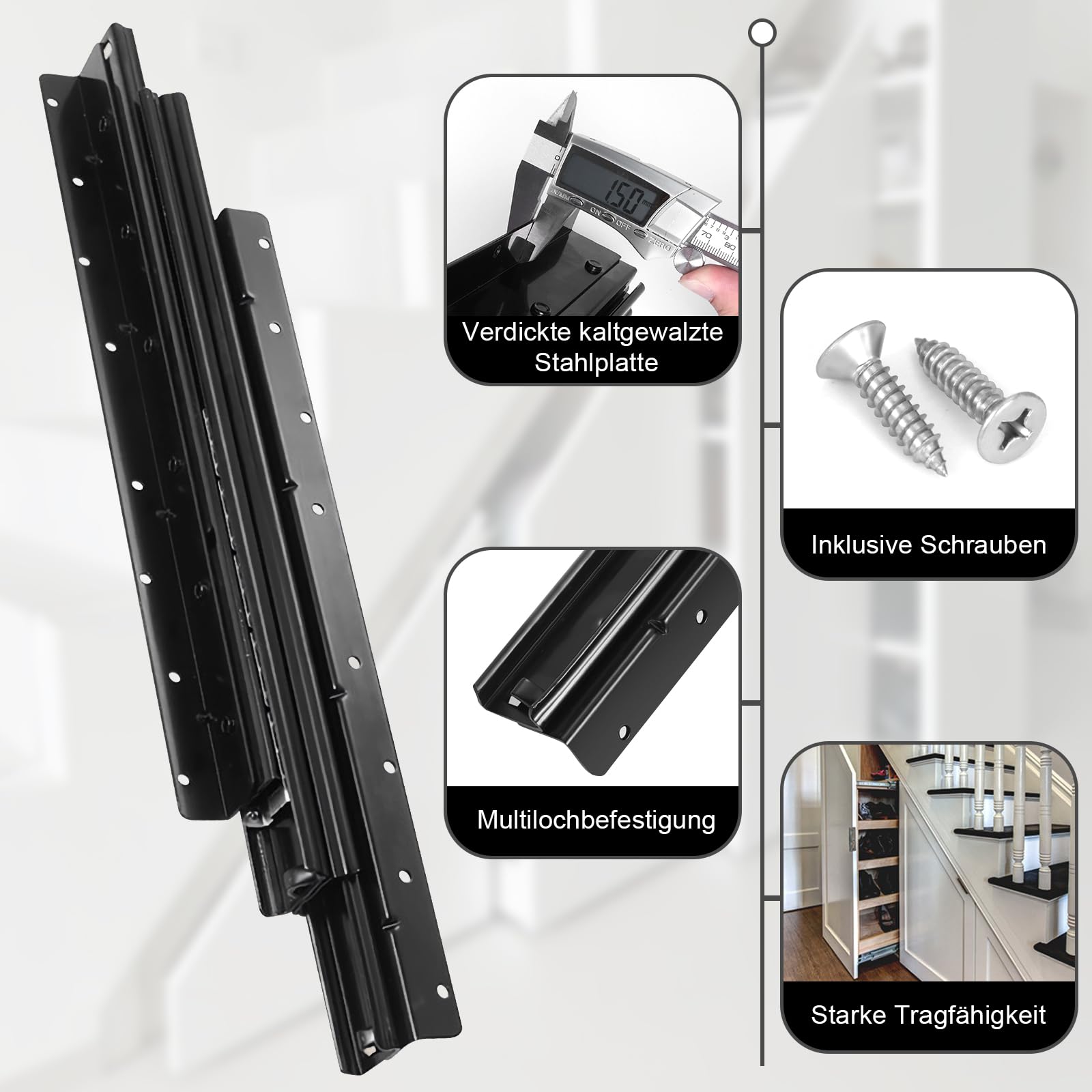 15.0 mm
ON OFF ZERO
70 80

Verdickte kaltgewalzte Stahlplatte

Inklusive Schrauben

Multilochbefestigung

Starke Tragfähigkeit