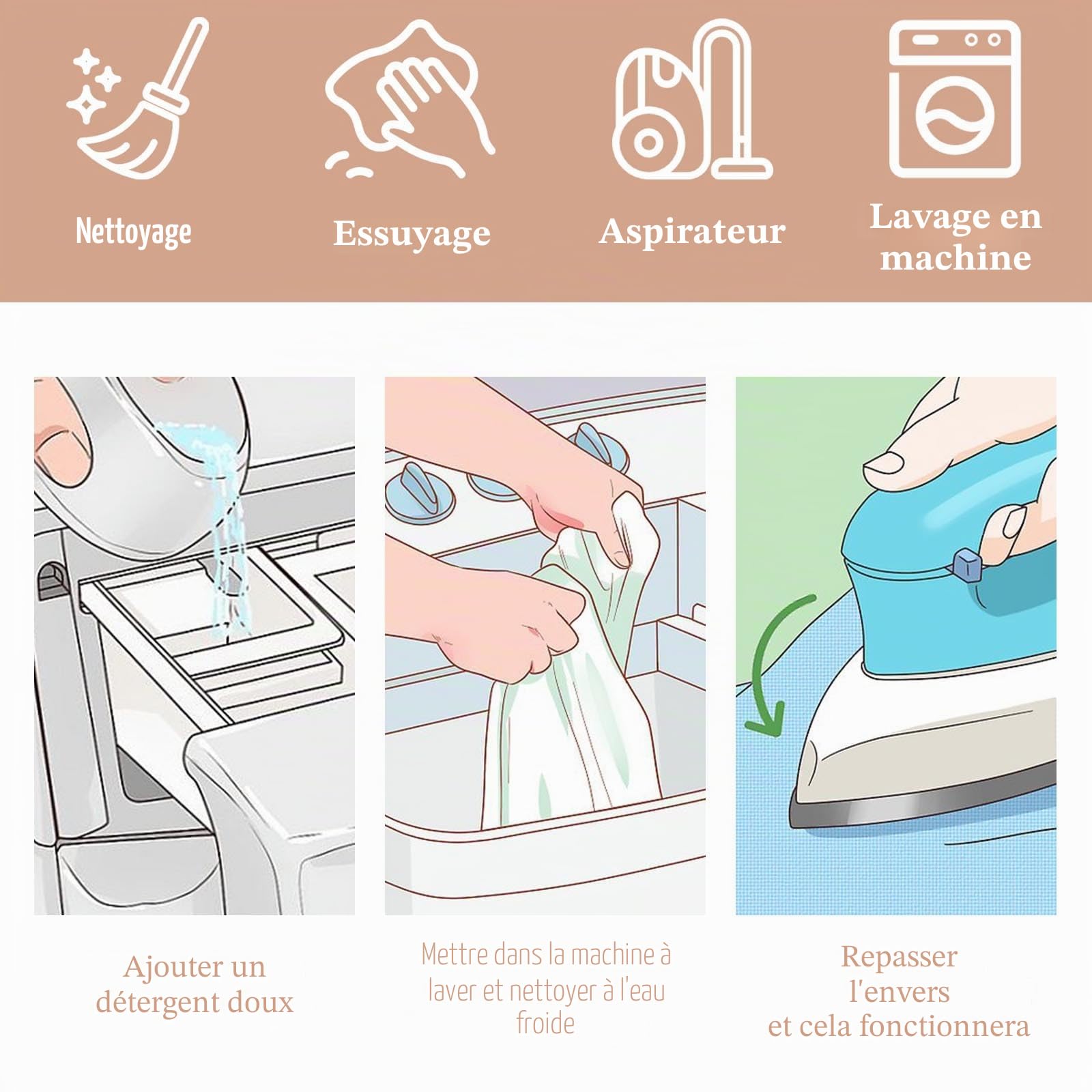 Nettoyage

Essuyage

Aspirateur

Lavage en machine

Ajouter un détergent doux

Mettre dans la machine à laver et nettoyer à l'eau froide

Repasser l'envers et cela fonctionnera