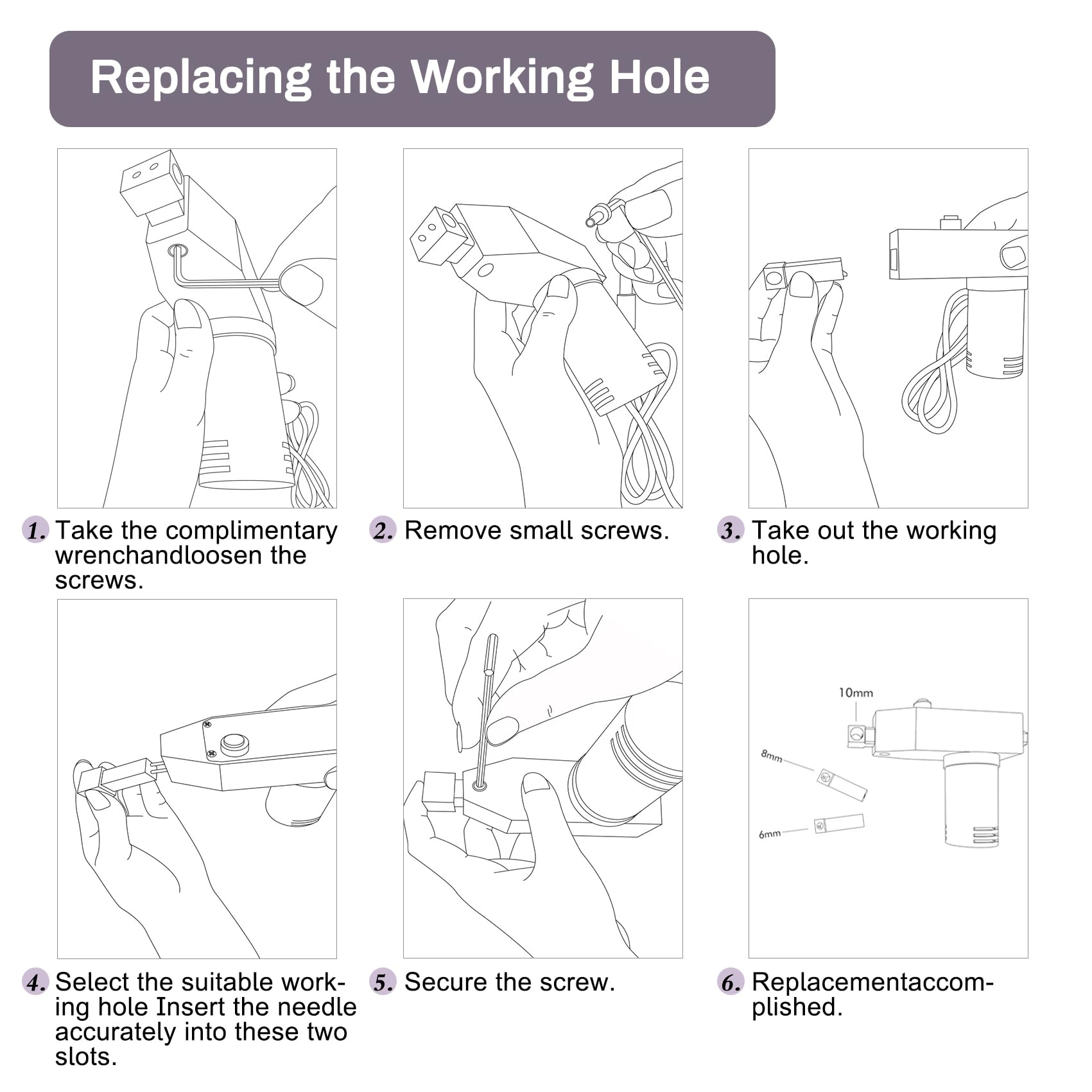 Replacing the Working Hole

1. Take the complimentary wrenchandloosen the screws.

2. Remove small screws.

3. Take out the working hole.

4. Select the suitable working hole Insert the needle accurately into these two slots.

5. Secure the screw.

10mm
8mm
6mm

6. Replacementaccomplished.