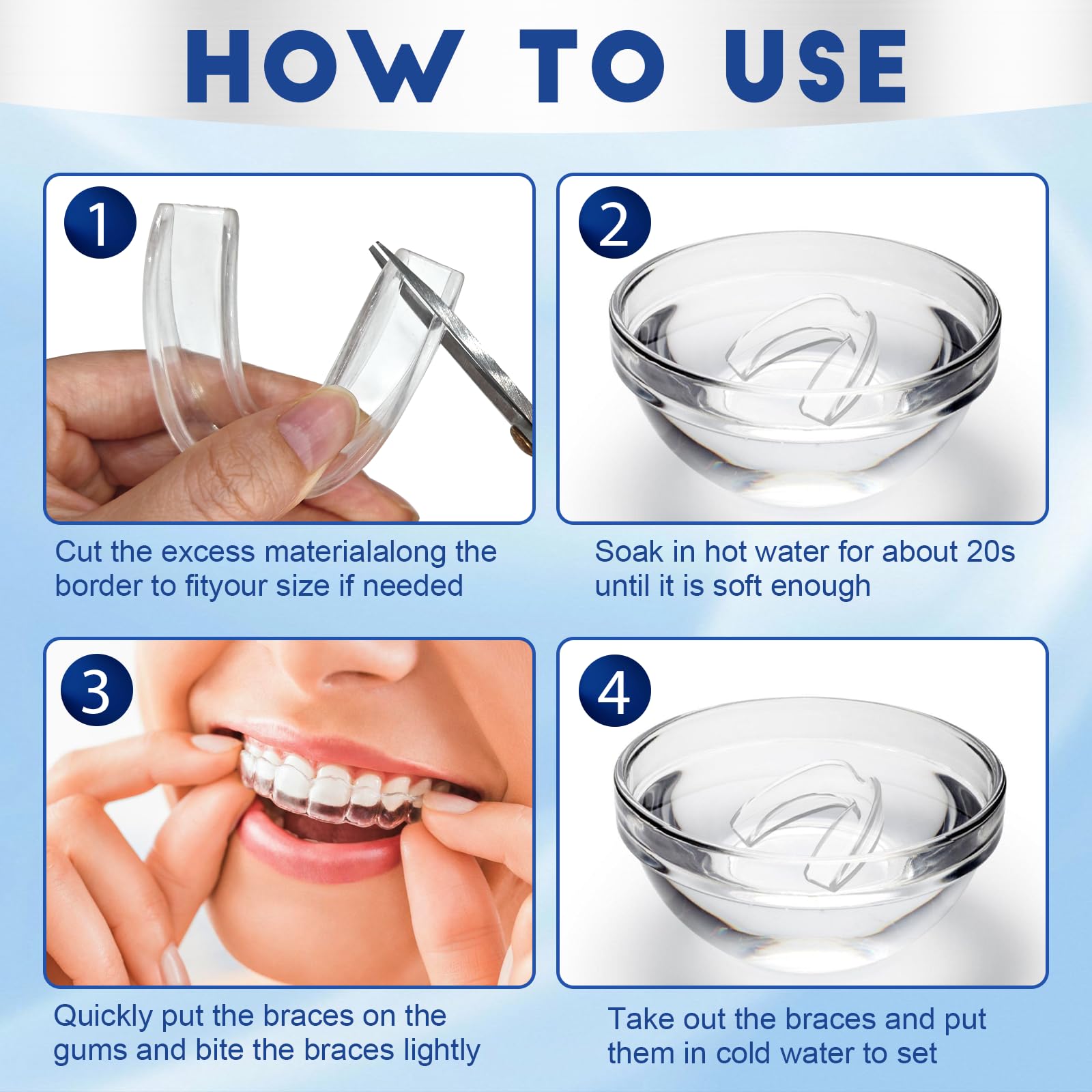 HOW TO USE

1

Cut the excess materialalong the border to fityour size if needed

2

Soak in hot water for about 20s until it is soft enough

3

Quickly put the braces on the gums and bite the braces lightly

4

Take out the braces and put them in cold water to set