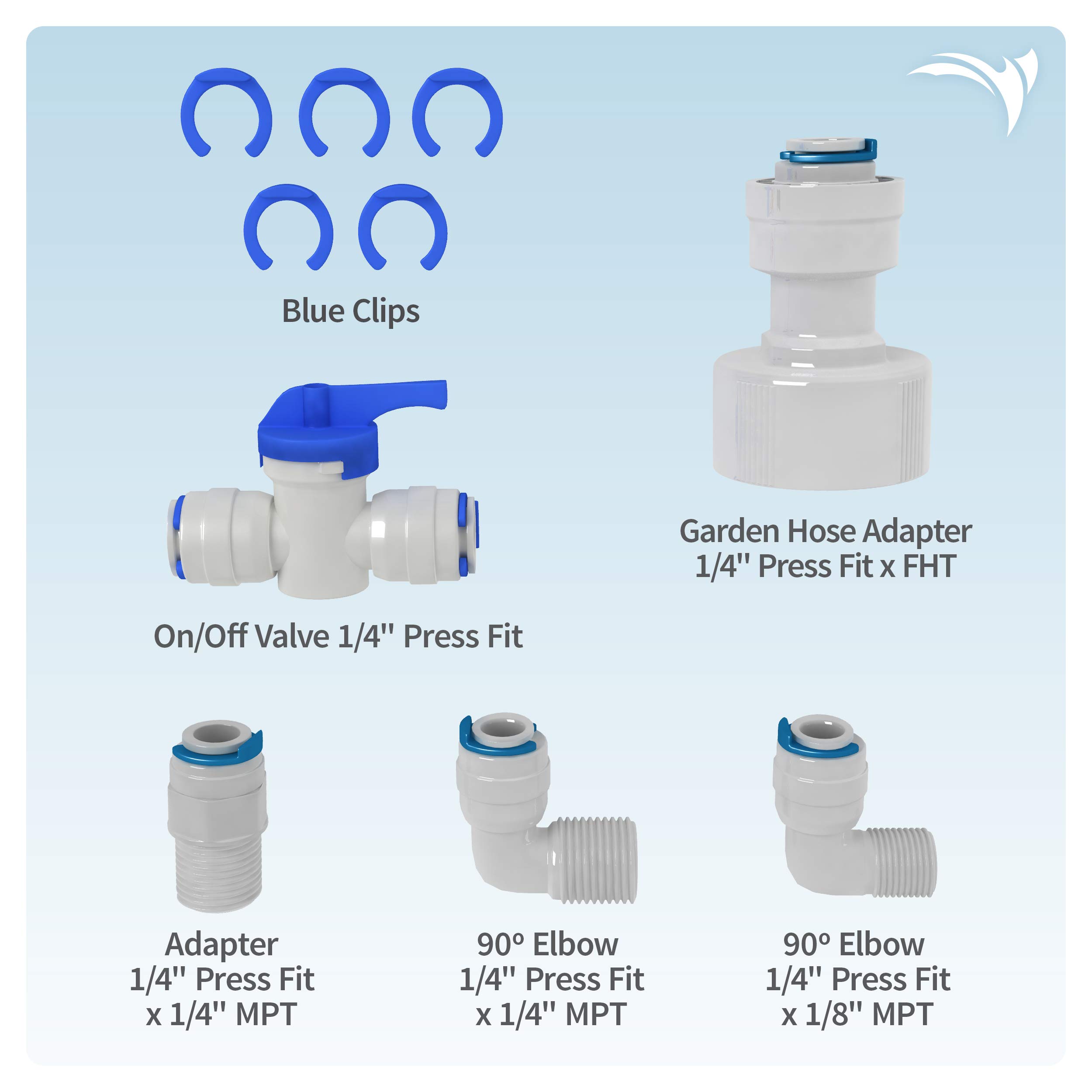 Blue Clips

Garden Hose Adapter
1/4" Press Fit x FHT

On/Off Valve 1/4" Press Fit

Adapter
1/4" Press Fit
x 1/4" MPT

90º Elbow
1/4" Press Fit
x 1/4" MPT

90º Elbow
1/4" Press Fit
x 1/8" MPT