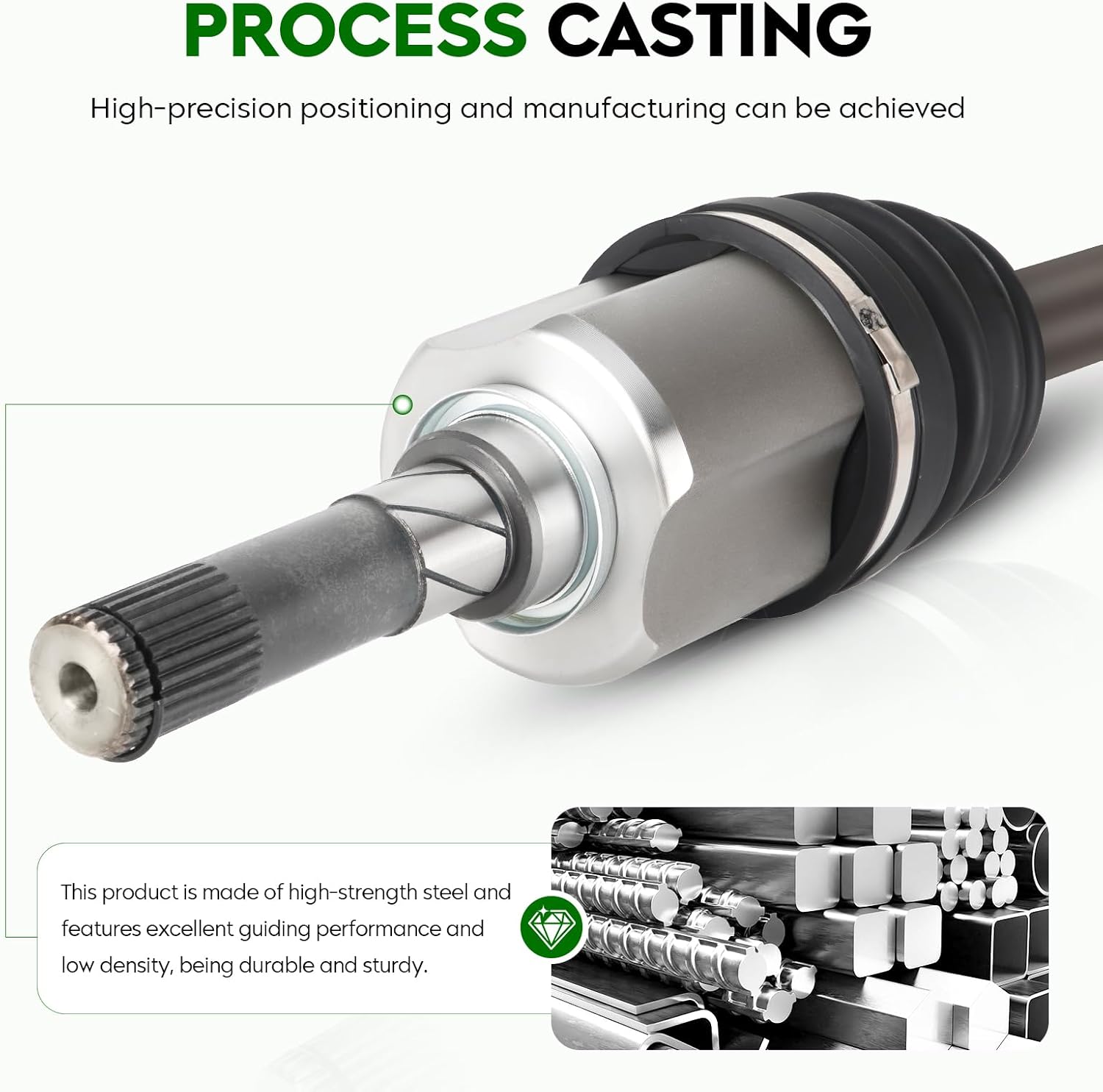 PROCESS CASTING

High-precision positioning and manufacturing can be achieved

This product is made of high-strength steel and features excellent guiding performance and low density, being durable and sturdy.