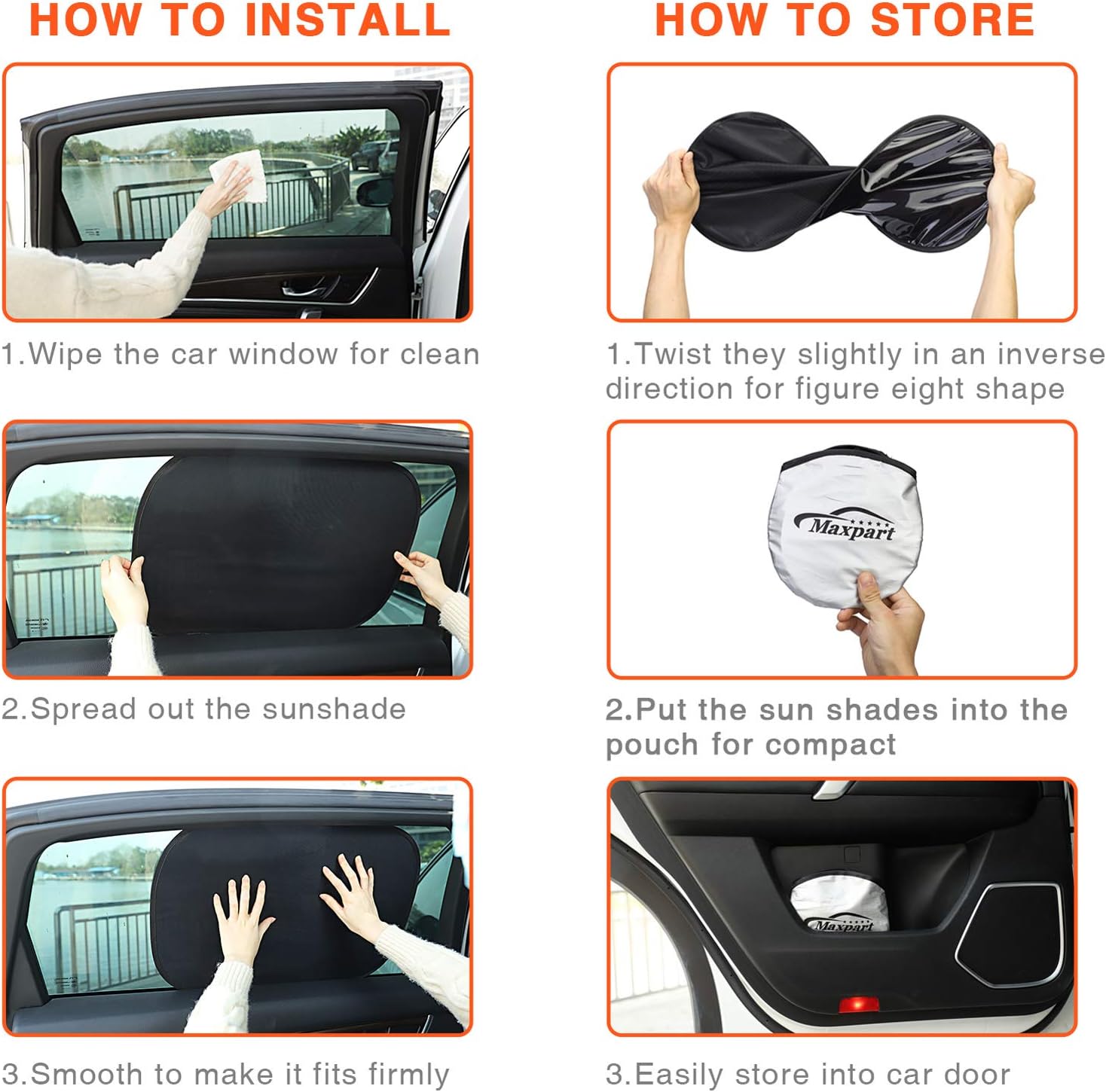 HOW TO INSTALL

1.Wipe the car window for clean

2.Spread out the sunshade

3.Smooth to make it fits firmly

HOW TO STORE

1.Twist they slightly in an inverse direction for figure eight shape

Maxpart

2.Put the sun shades into the pouch for compact

Maxpart

3.Easily store into car door