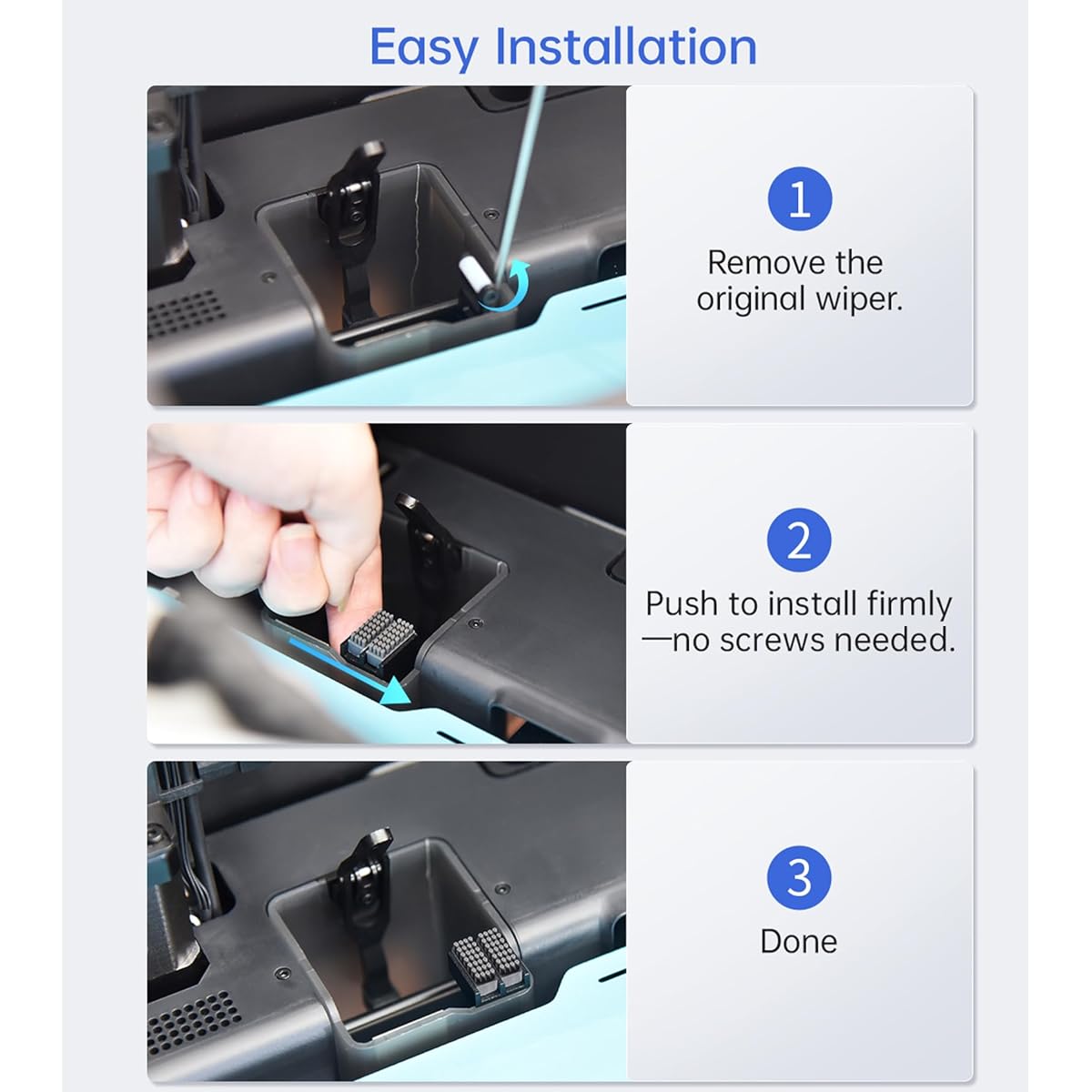 Easy Installation

1
Remove the original wiper.

2
Push to install firmly —no screws needed.

3
Done