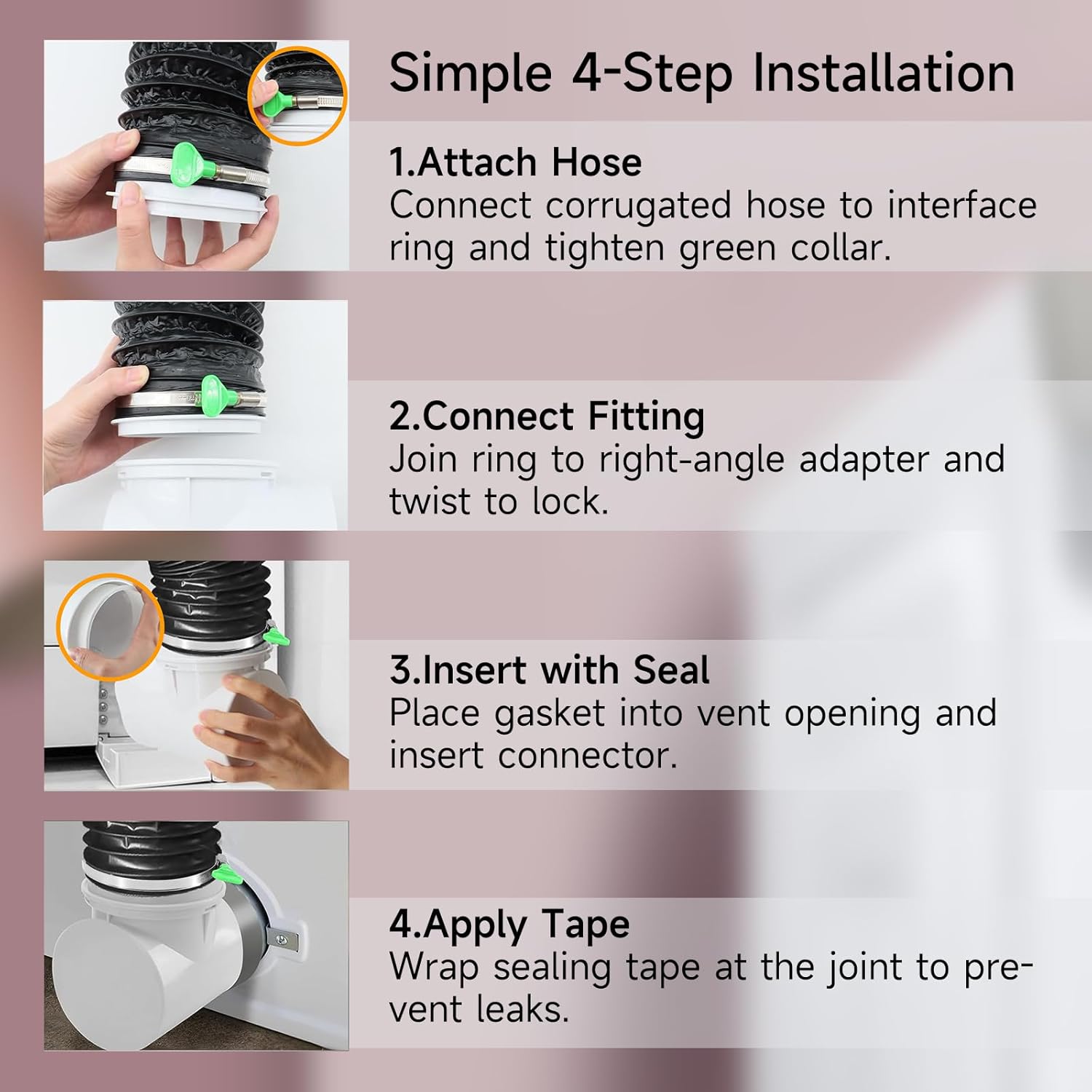 Simple 4-Step Installation

1.Attach Hose
Connect corrugated hose to interface ring and tighten green collar.

2.Connect Fitting
Join ring to right-angle adapter and twist to lock.

3.Insert with Seal
Place gasket into vent opening and insert connector.

4.Apply Tape
Wrap sealing tape at the joint to prevent leaks.