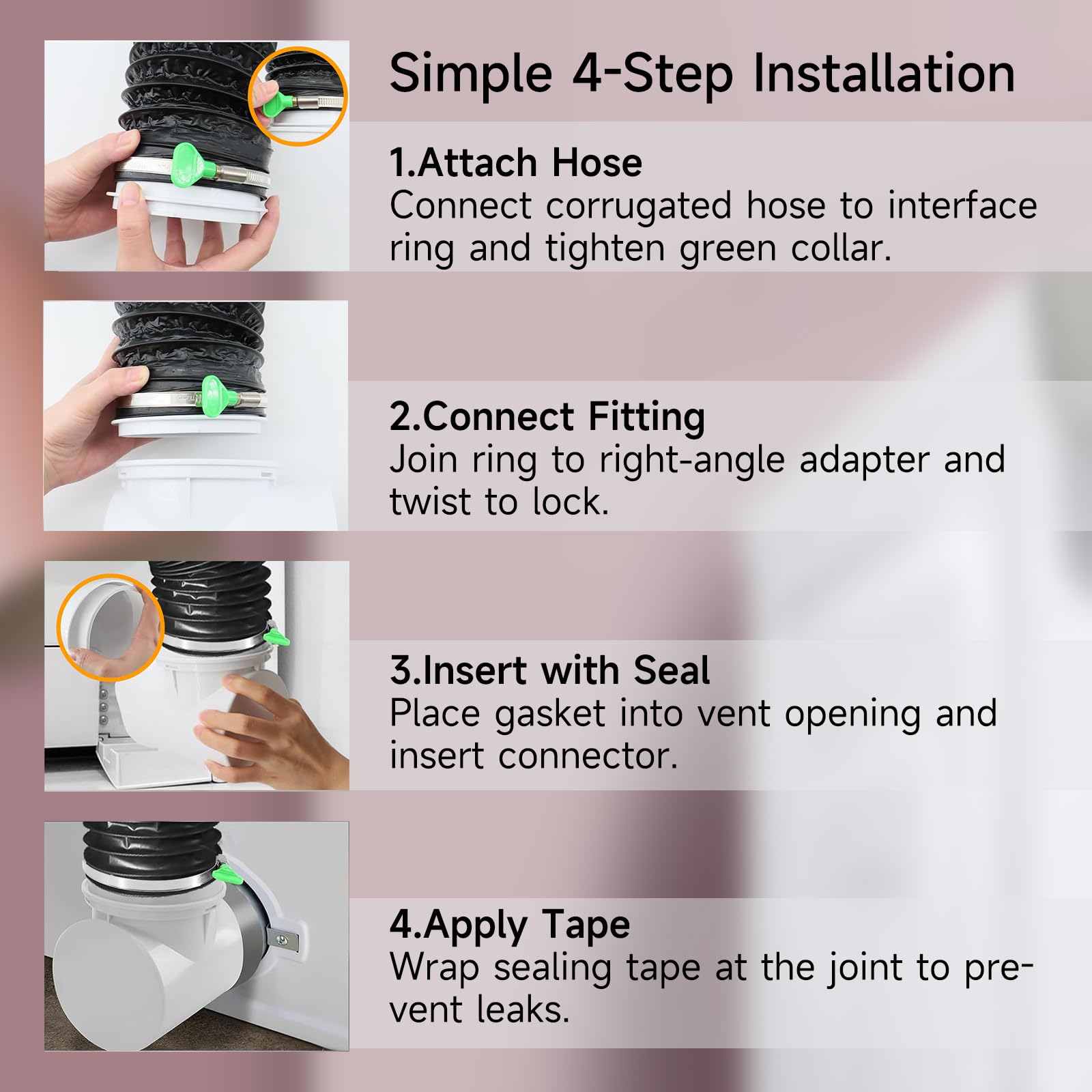 Simple 4-Step Installation

1.Attach Hose
Connect corrugated hose to interface ring and tighten green collar.

2.Connect Fitting
Join ring to right-angle adapter and twist to lock.

3.Insert with Seal
Place gasket into vent opening and insert connector.

4.Apply Tape
Wrap sealing tape at the joint to prevent leaks.