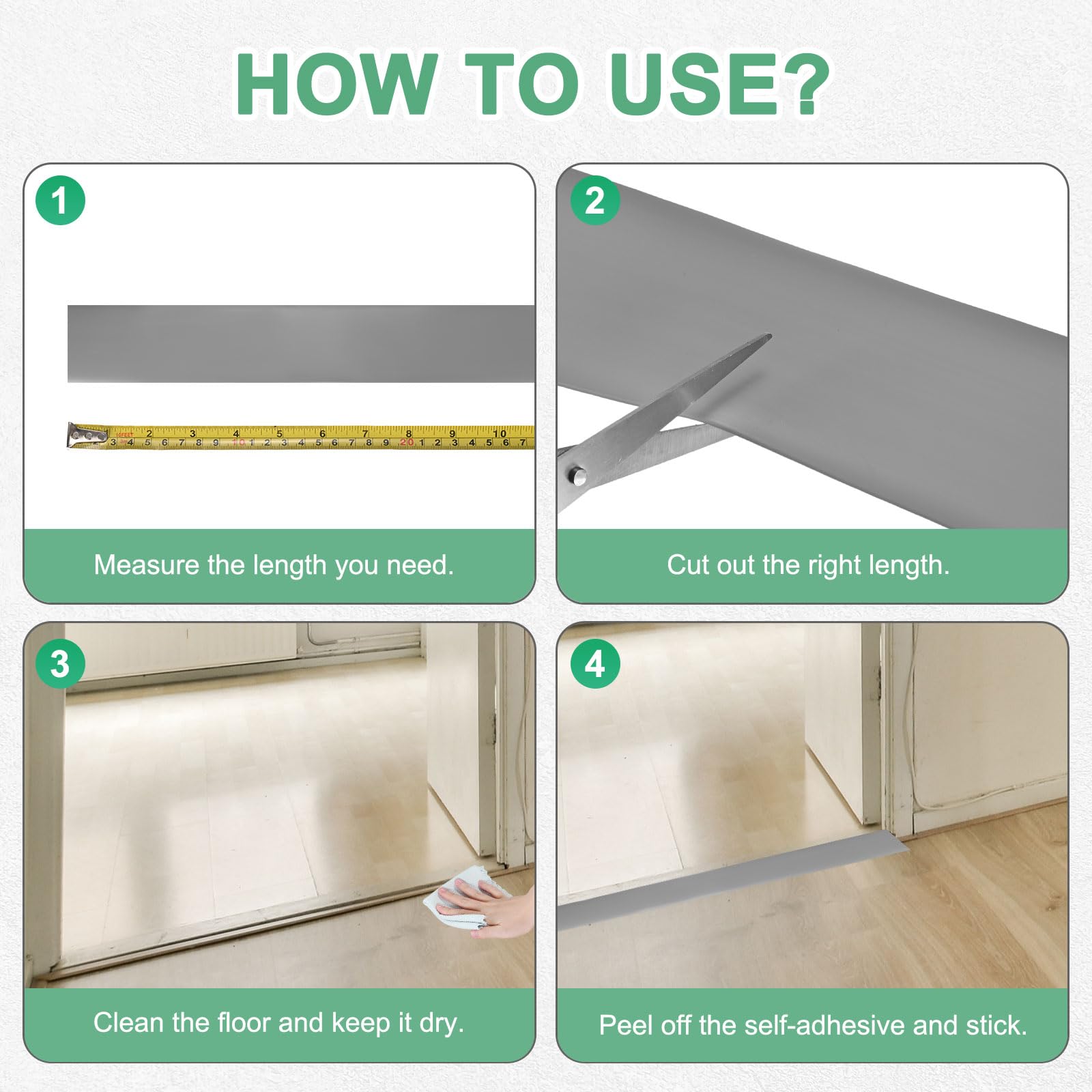 HOW TO USE?

1

Measure the length you need.

2

Cut out the right length.

3

Clean the floor and keep it dry.

4

Peel off the self-adhesive and stick.