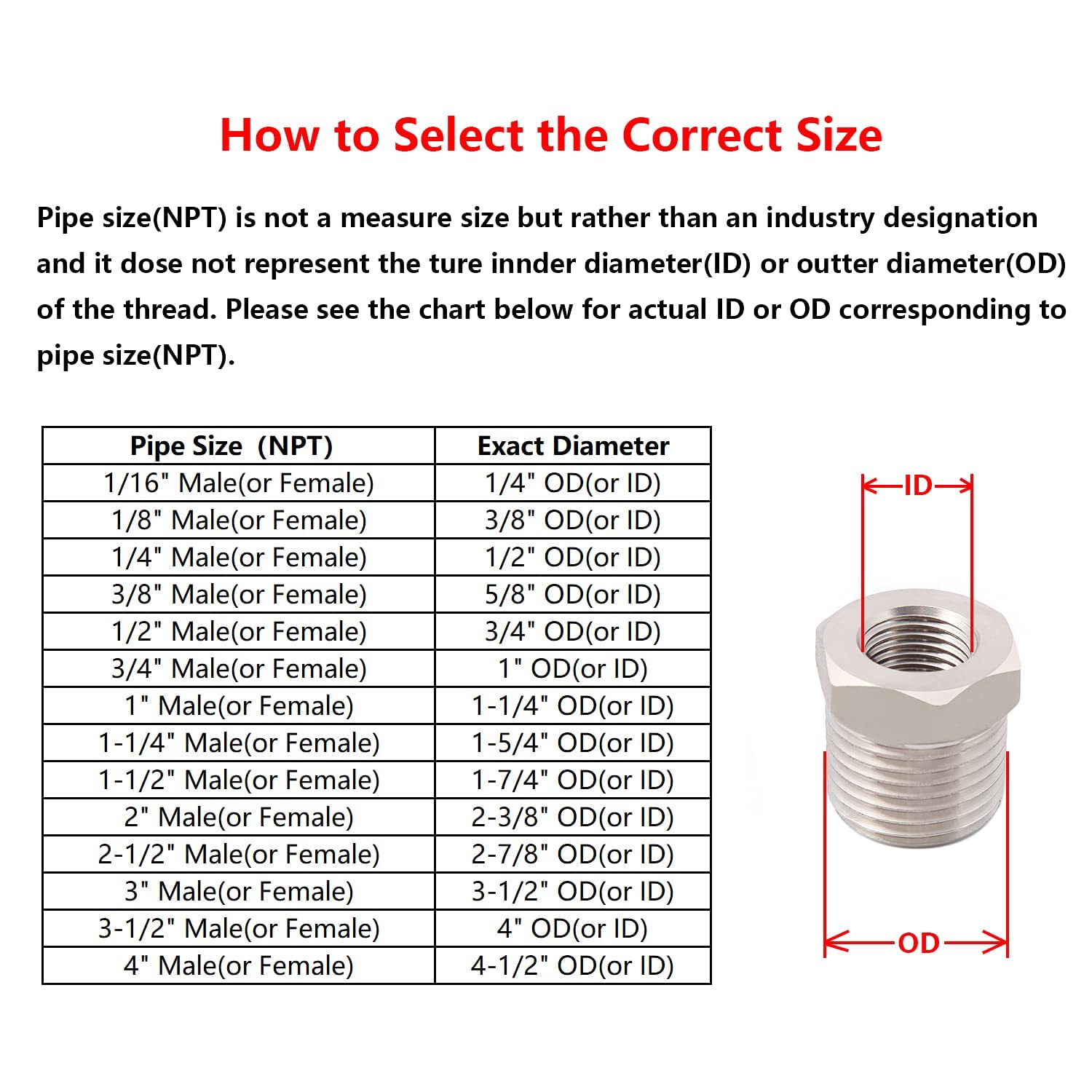 How to Select the Correct Size

Pipe size(NPT) is not a measure size but rather than an industry designation and it dose not represent the ture innder diameter(ID) or outter diameter(OD) of the thread. Please see the chart below for actual ID or OD corresponding to pipe size(NPT).

| Pipe Size (NPT) | Exact Diameter |
|---|---|
| 1/16" Male(or Female) | 1/4" OD(or ID) |
| 1/8" Male(or Female) | 3/8" OD(or ID) |
| 1/4" Male(or Female) | 1/2" OD(or ID) |
| 3/8" Male(or Female) | 5/8" OD(or ID) |
| 1/2" Male(or Female) | 3/4" OD(or ID) |
| 3/4" Male(or Female) | 1" OD(or ID) |
| 1" Male(or Female) | 1-1/4" OD(or ID) |
| 1-1/4" Male(or Female) | 1-5/4" OD(or ID) |
| 1-1/2" Male(or Female) | 1-7/4" OD(or ID) |
| 2" Male(or Female) | 2-3/8" OD(or ID) |
| 2-1/2" Male(or Female) | 2-7/8" OD(or ID) |
| 3" Male(or Female) | 3-1/2" OD(or ID) |
| 3-1/2" Male(or Female) | 4" OD(or ID) |
| 4" Male(or Female) | 4-1/2" OD(or ID) |

ID

OD