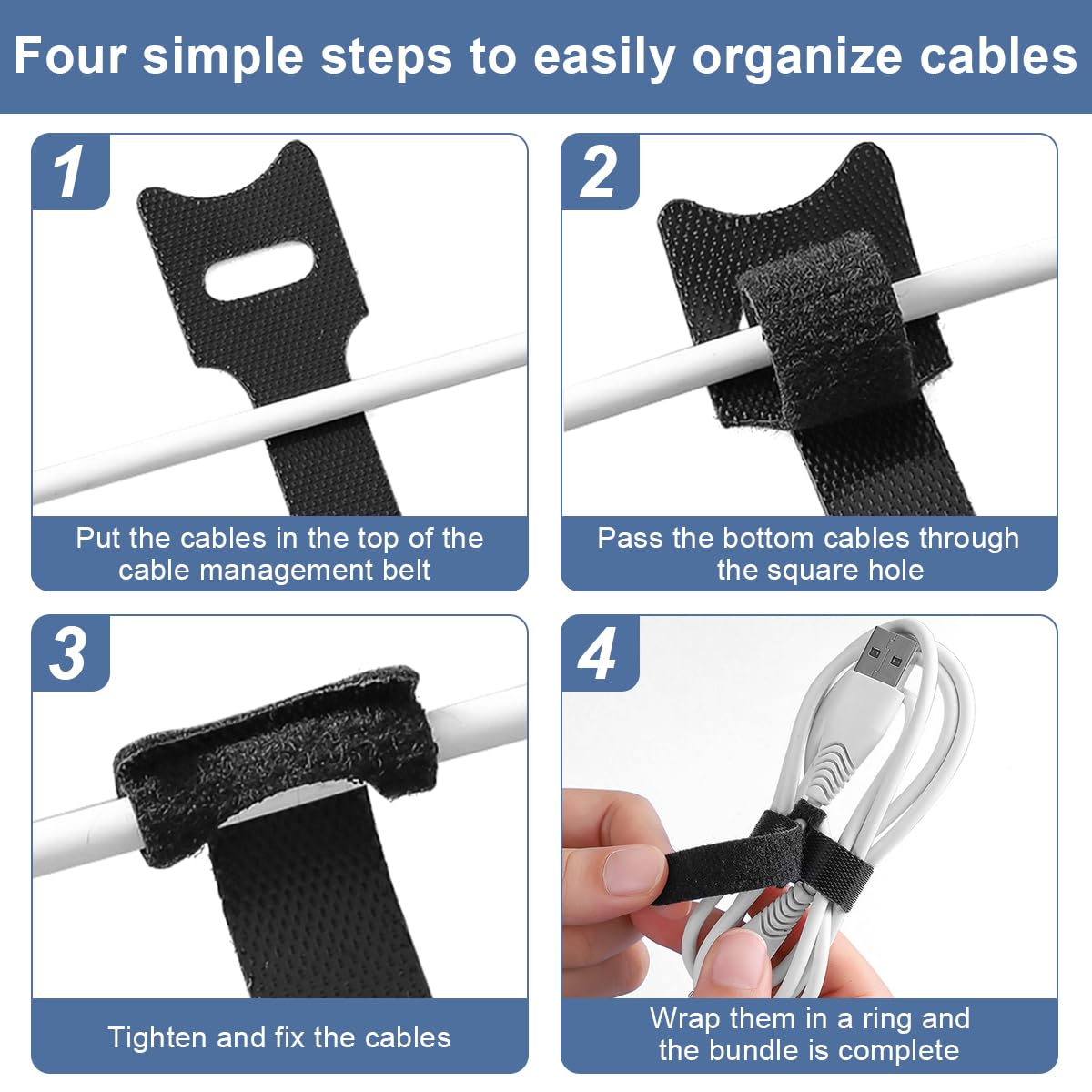 Four simple steps to easily organize cables

1

Put the cables in the top of the cable management belt

2

Pass the bottom cables through the square hole

3

Tighten and fix the cables

4

Wrap them in a ring and the bundle is complete