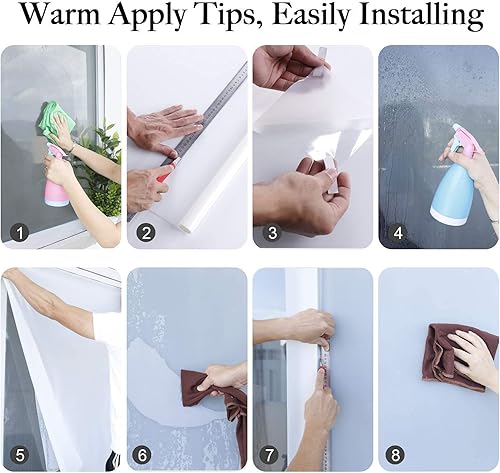 Warm Apply Tips, Easily Installing

1

2

3

4

5

6

7

8