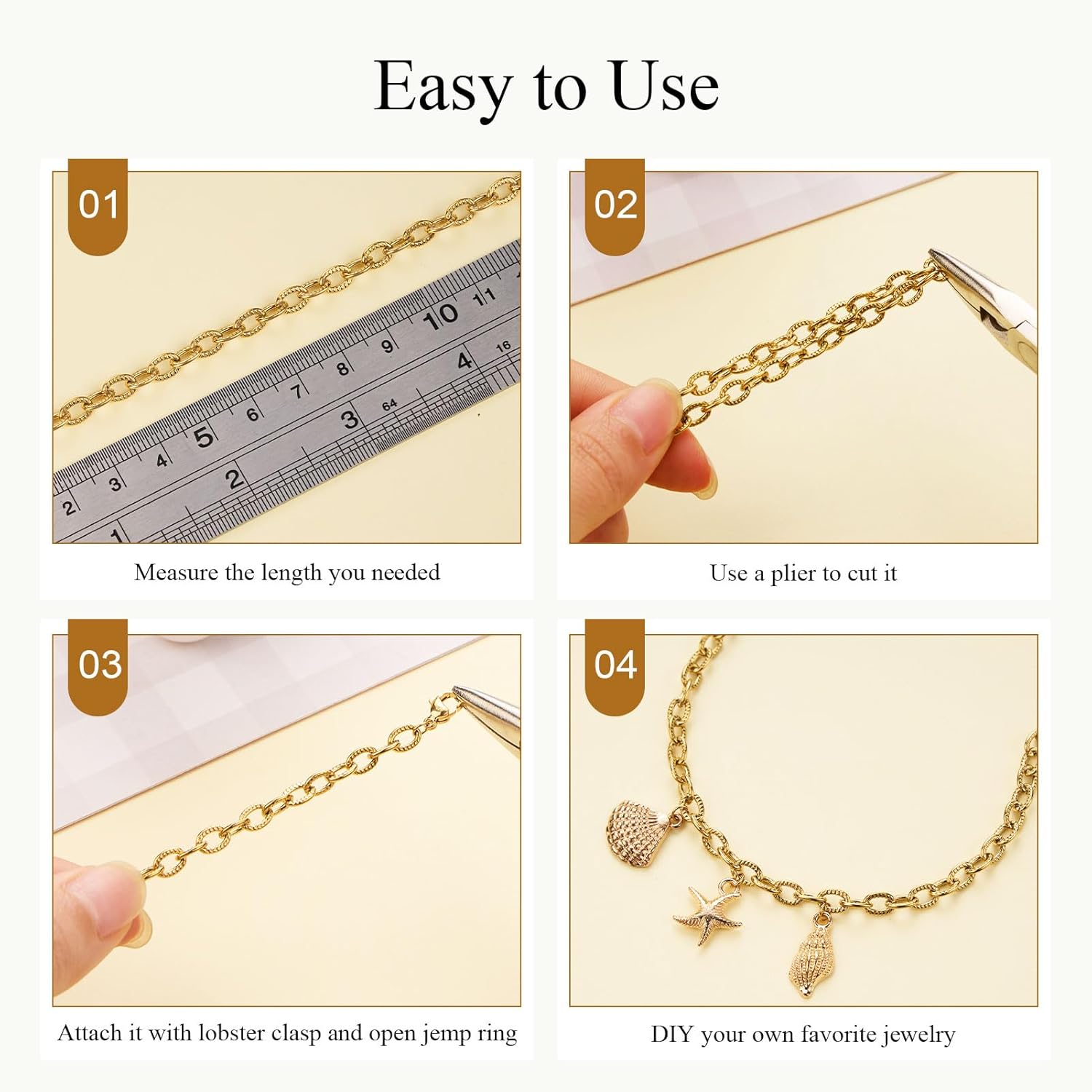 Easy to Use

01

2 3 4 5 6 7 8 9 10 11
1 2 3 4
64 16

Measure the length you needed

02

Use a plier to cut it

03

Attach it with lobster clasp and open jemp ring

04

DIY your own favorite jewelry