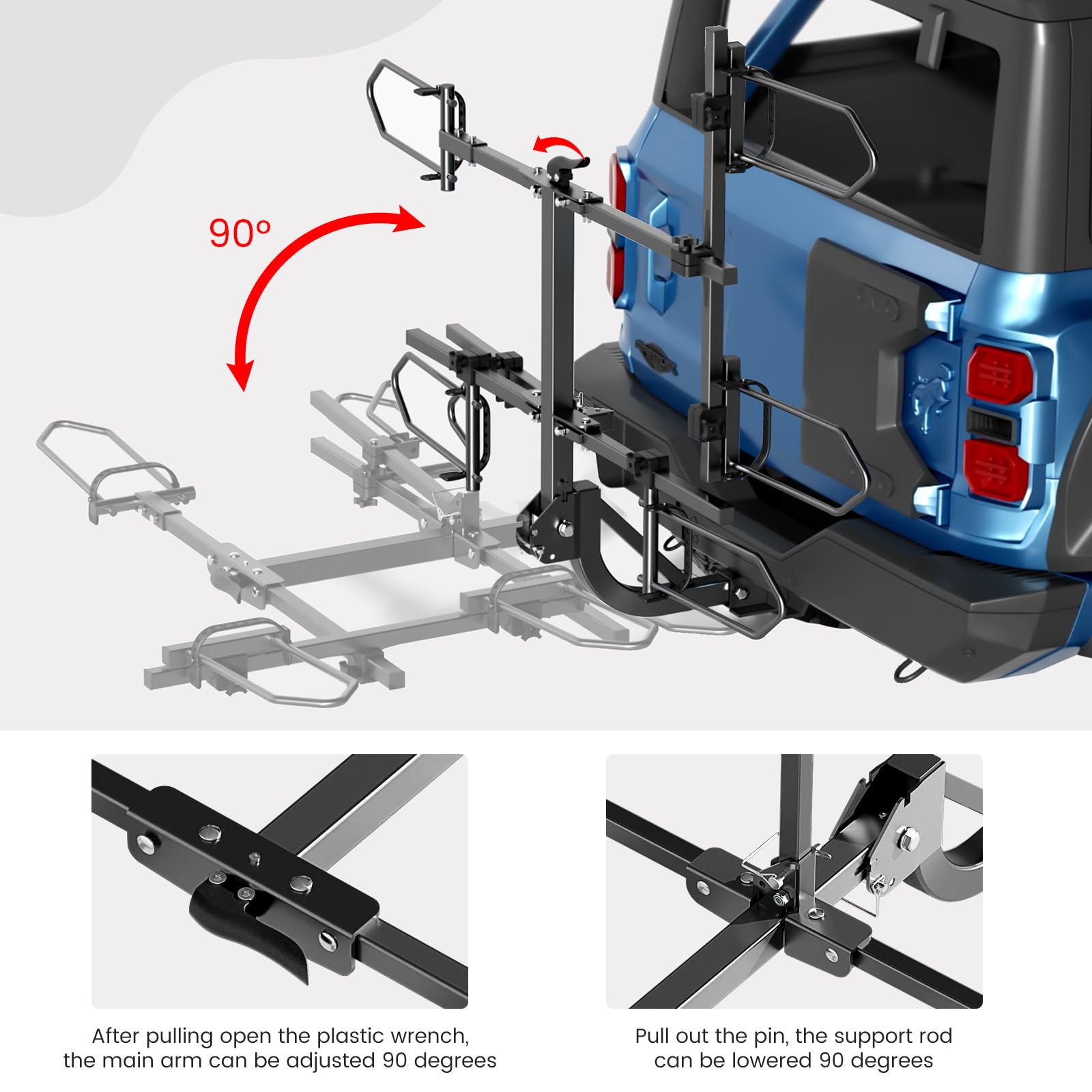 90°

After pulling open the plastic wrench, the main arm can be adjusted 90 degrees

Pull out the pin, the support rod can be lowered 90 degrees