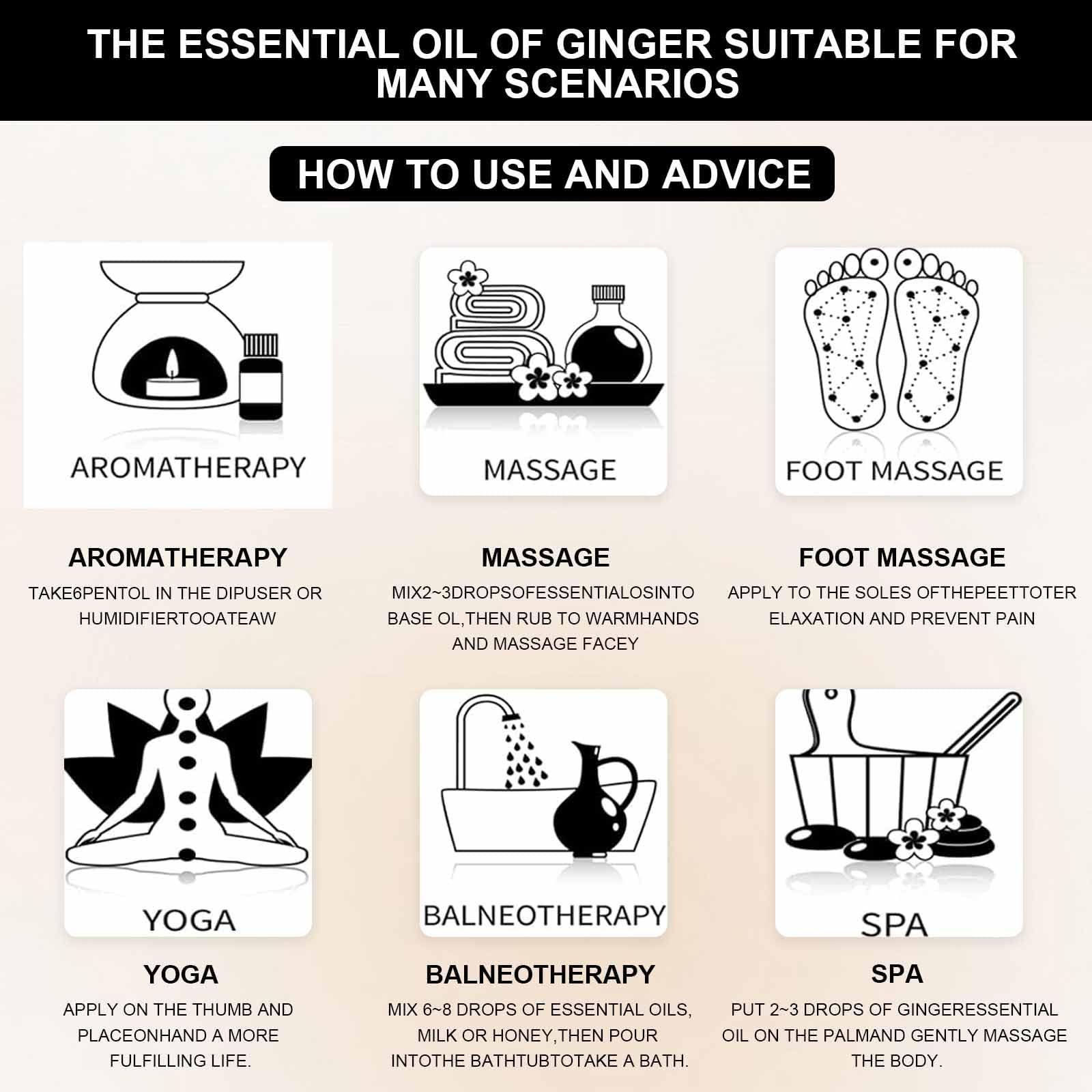 THE ESSENTIAL OIL OF GINGER SUITABLE FOR MANY SCENARIOS

HOW TO USE AND ADVICE

AROMATHERAPY

MASSAGE

FOOT MASSAGE

AROMATHERAPY

TAKE6PENTOL IN THE DIPUSER OR HUMIDIFIERTOOATEAW

MASSAGE

MIX2~3DROPSOFESSENTIALOSINTO BASE OL,THEN RUB TO WARMHANDS AND MASSAGE FACEY

FOOT MASSAGE

APPLY TO THE SOLES OFTHEPEETTOTER ELAXATION AND PREVENT PAIN

YOGA

BALNEOTHERAPY

SPA

YOGA

APPLY ON THE THUMB AND PLACEONHAND A MORE FULFILLING LIFE.

BALNEOTHERAPY

MIX 6~8 DROPS OF ESSENTIAL OILS, MILK OR HONEY,THEN POUR INTOTHE BATHTUBTOTAKE A BATH.

SPA

PUT 2~3 DROPS OF GINGERESSENTIAL OIL ON THE PALMAND GENTLY MASSAGE THE BODY.