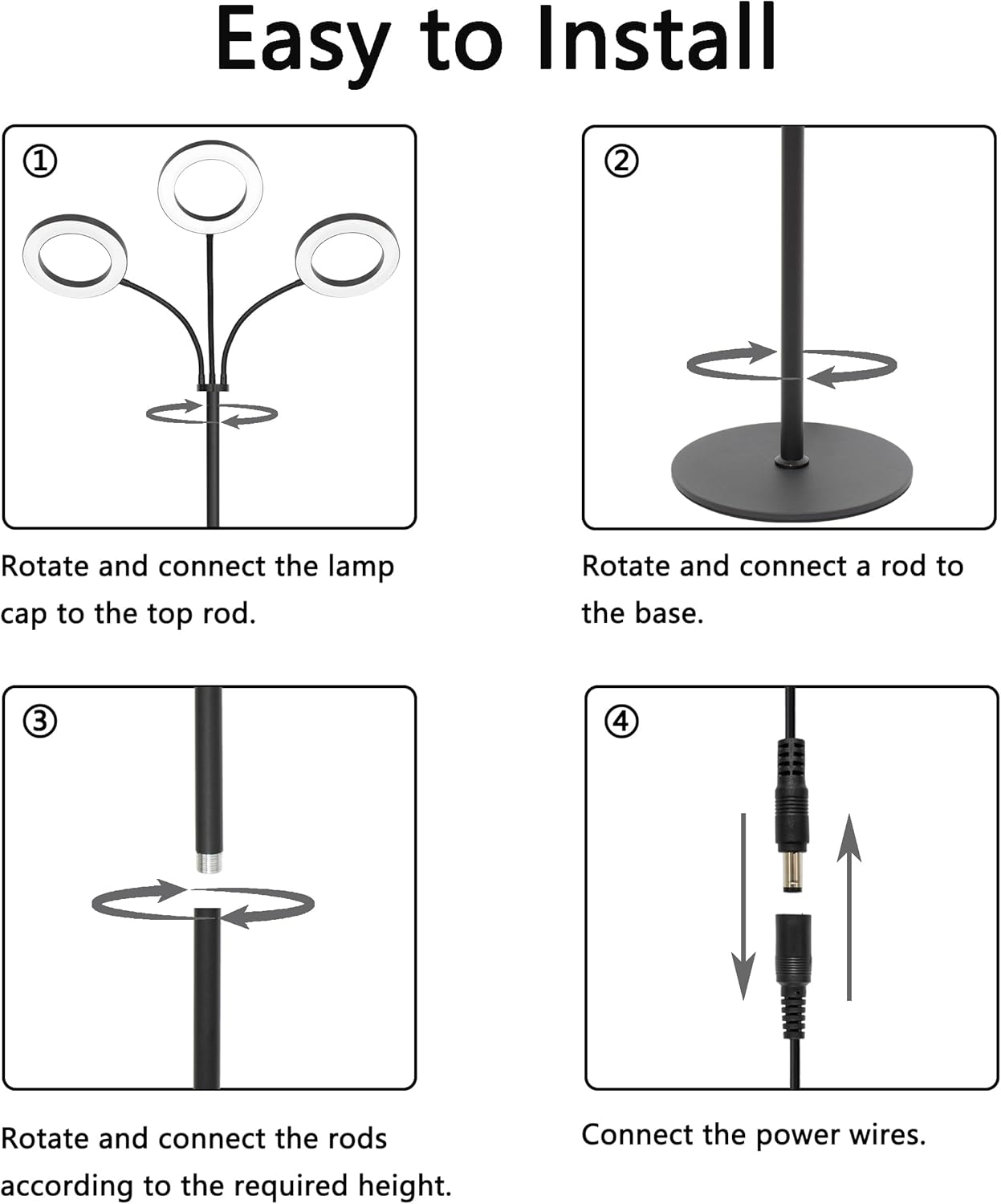 Easy to Install

①

Rotate and connect the lamp cap to the top rod.

②

Rotate and connect a rod to the base.

③

Rotate and connect the rods according to the required height.

④

Connect the power wires.