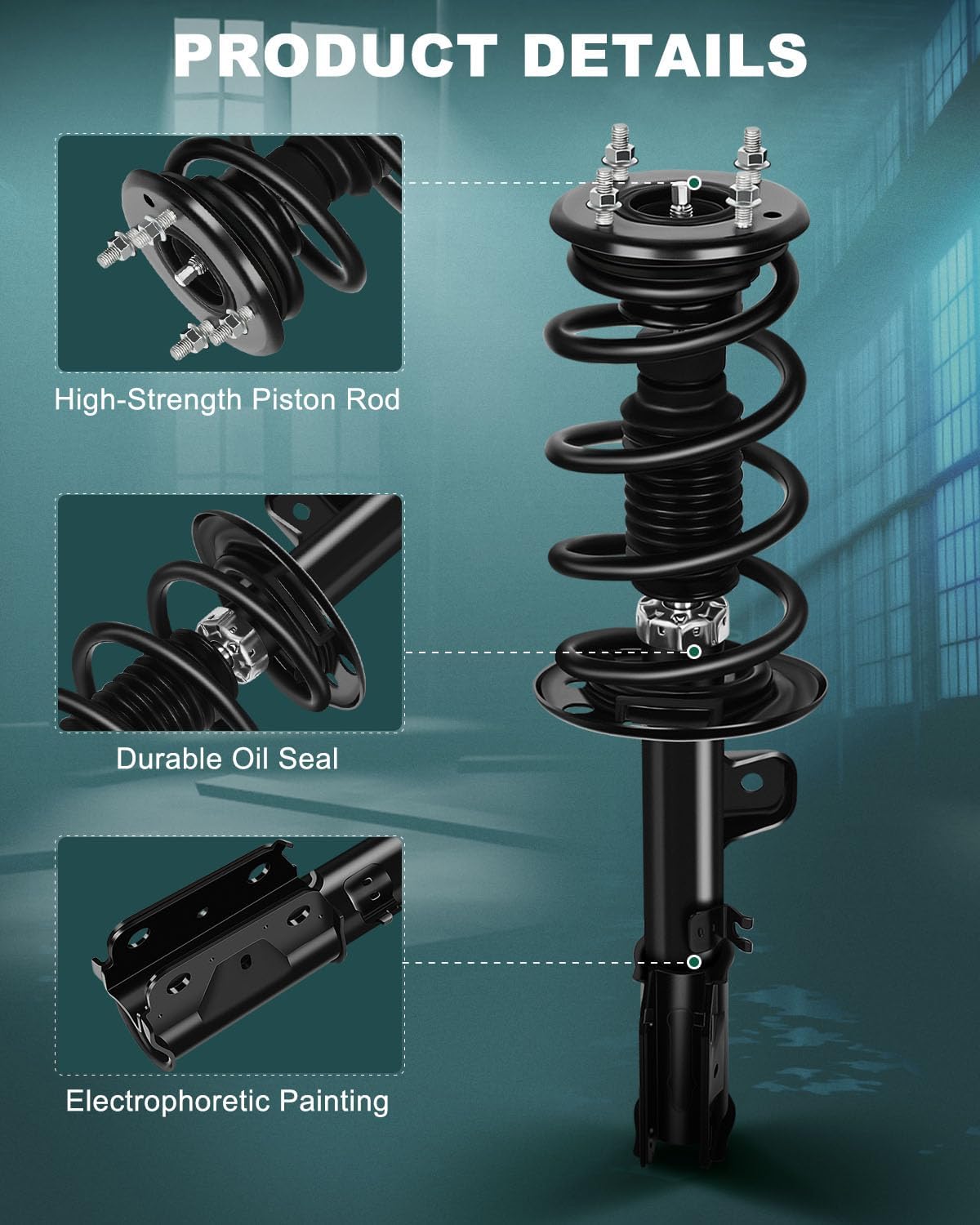 PRODUCT DETAILS

High-Strength Piston Rod

Durable Oil Seal

Electrophoretic Painting