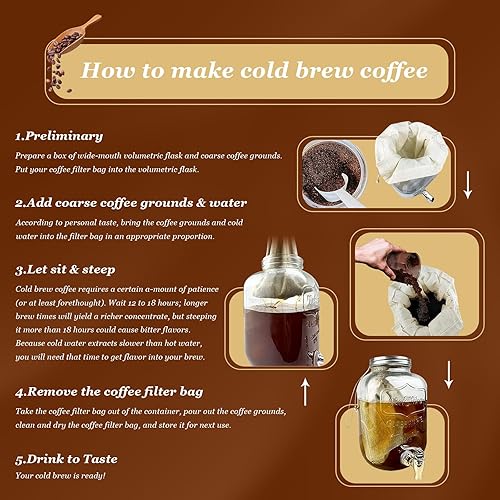 How to make cold brew coffee

1.Preliminary

Prepare a box of wide-mouth volumetric flask and coarse coffee grounds. Put your coffee filter bag into the volumetric flask.

2.Add coarse coffee grounds & water

According to personal taste, bring the coffee grounds and cold water into the filter bag in an appropriate proportion.

3.Let sit & steep

Cold brew coffee requires a certain a-mount of patience (or at least forethought). Wait 12 to 18 hours; longer brew times will yield a richer concentrate, but steeping it more than 18 hours could cause bitter flavors. Because cold water extracts slower than hot water, you will need that time to get flavor into your brew.

4.Remove the coffee filter bag

Take the coffee filter bag out of the container, pour out the coffee grounds, clean and dry the coffee filter bag, and store it for next use.

5.Drink to Taste

Your cold brew is ready!