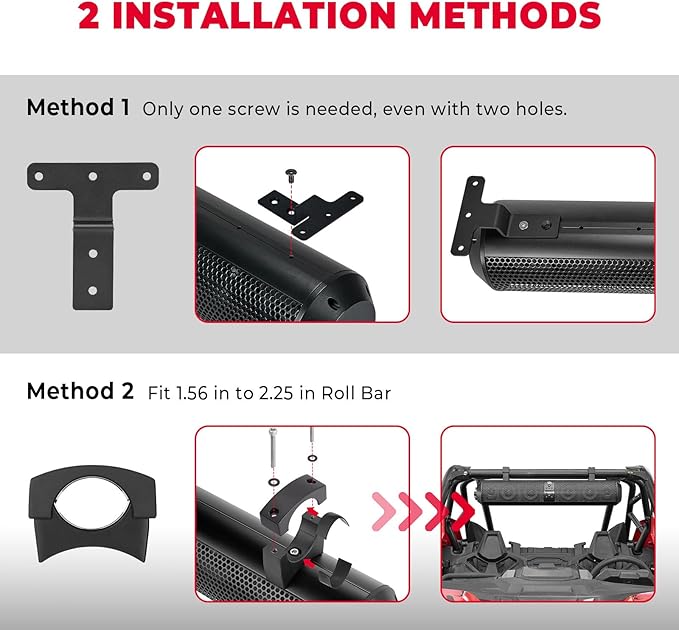 2 INSTALLATION METHODS

Method 1 Only one screw is needed, even with two holes.

Method 2 Fit 1.56 in to 2.25 in Roll Bar