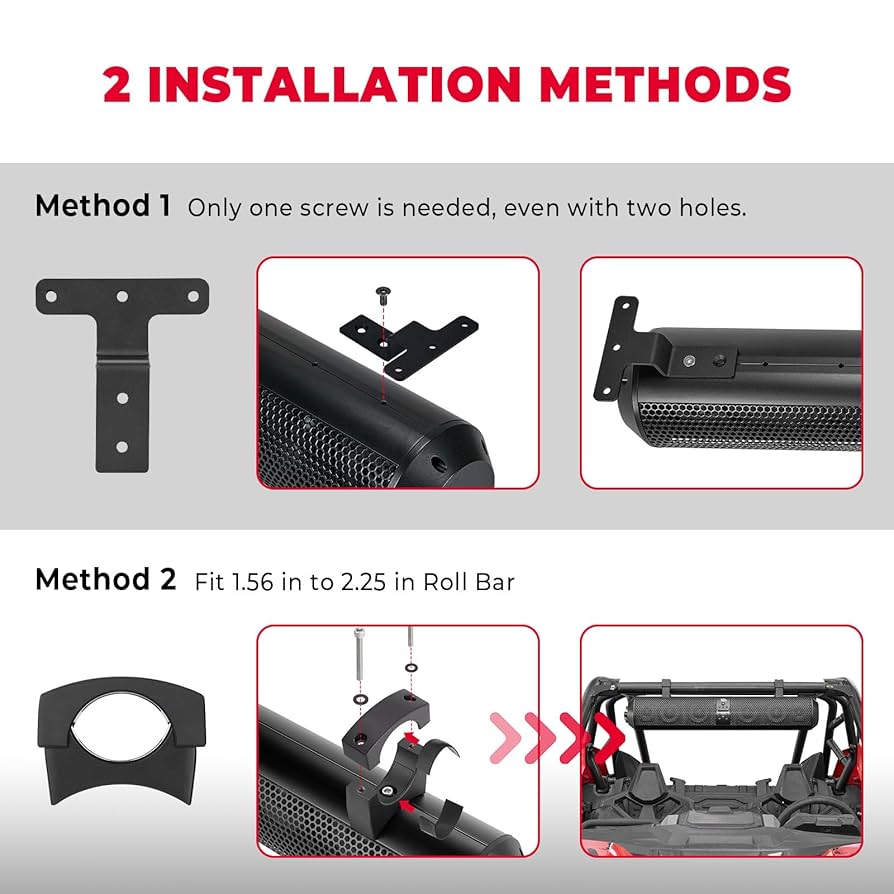 2 INSTALLATION METHODS

Method 1 Only one screw is needed, even with two holes.

Method 2 Fit 1.56 in to 2.25 in Roll Bar