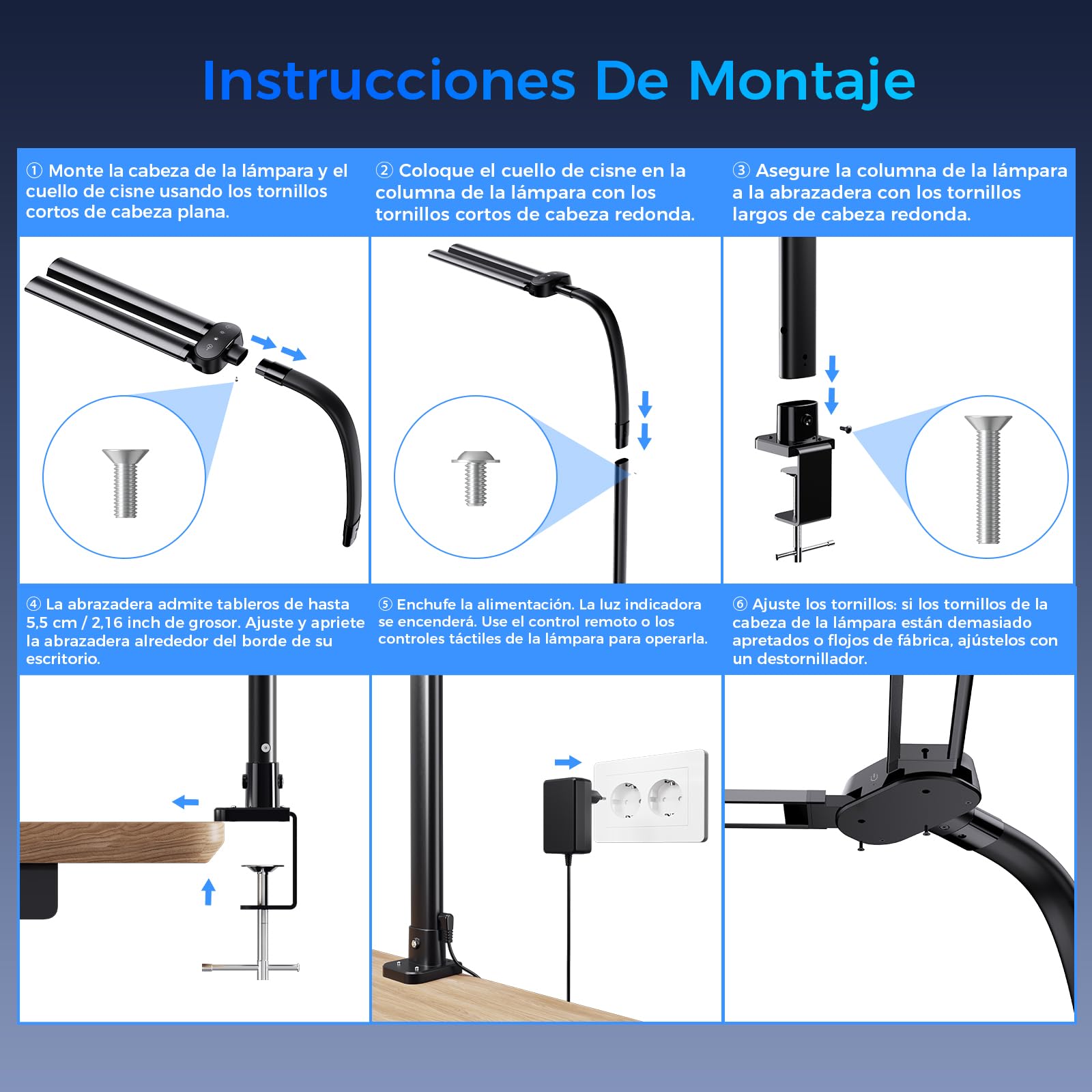 Instrucciones De Montaje

① Monte la cabeza de la lámpara y el cuello de cisne usando los tornillos cortos de cabeza plana.

② Coloque el cuello de cisne en la columna de la lámpara con los tornillos cortos de cabeza redonda.

③ Asegure la columna de la lámpara a la abrazadera con los tornillos largos de cabeza redonda.

④ La abrazadera admite tableros de hasta 5,5 cm / 2,16 inch de grosor. Ajuste y apriete la abrazadera alrededor del borde de su escritorio.

⑤ Enchufe la alimentación. La luz indicadora se encenderá. Use el control remoto o los controles táctiles de la lámpara para operarla.

⑥ Ajuste los tornillos: si los tornillos de la cabeza de la lámpara están demasiado apretados o flojos de fábrica, ajústelos con un destornillador.