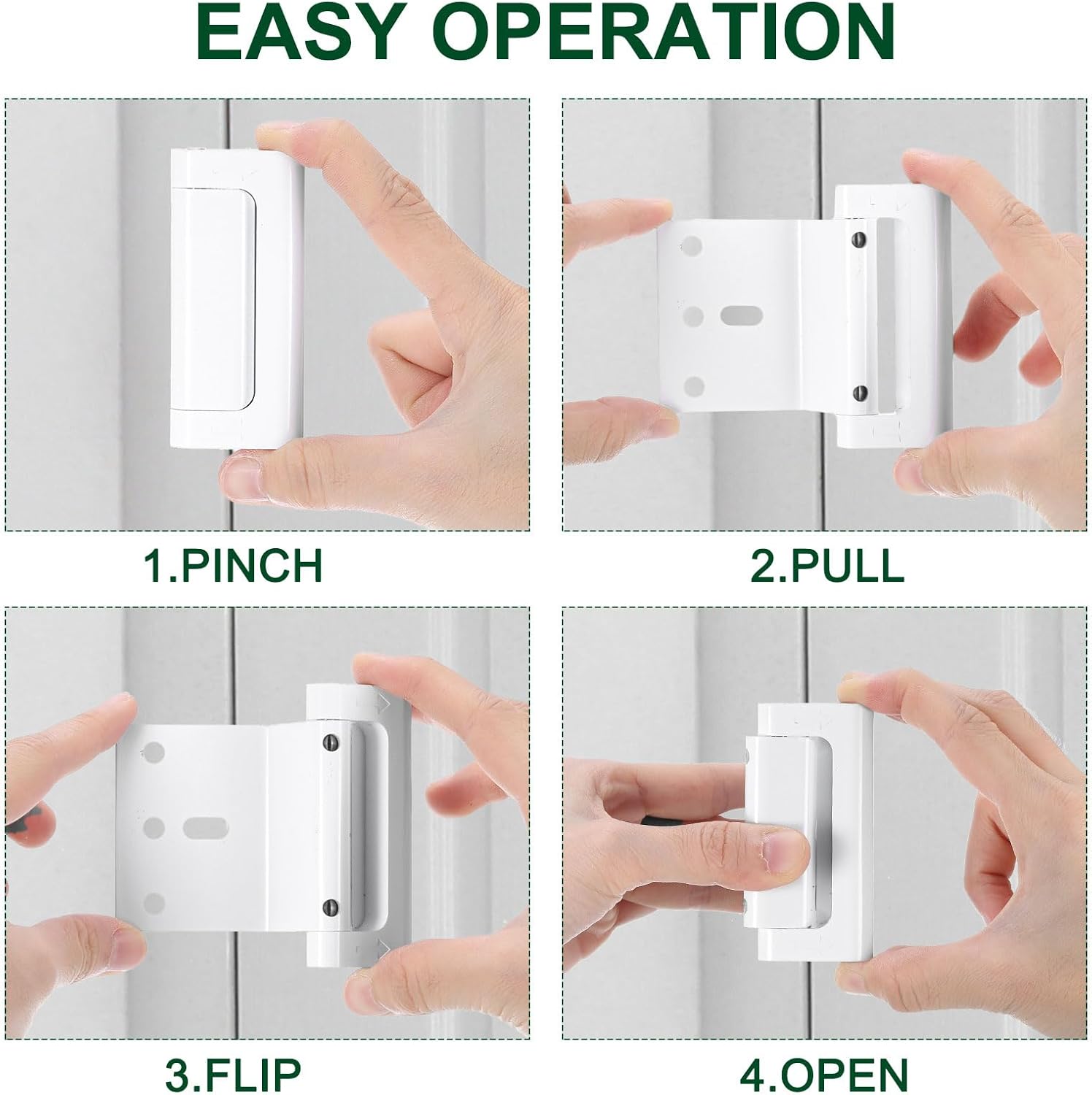 EASY OPERATION

1.PINCH

2.PULL

3.FLIP

4.OPEN