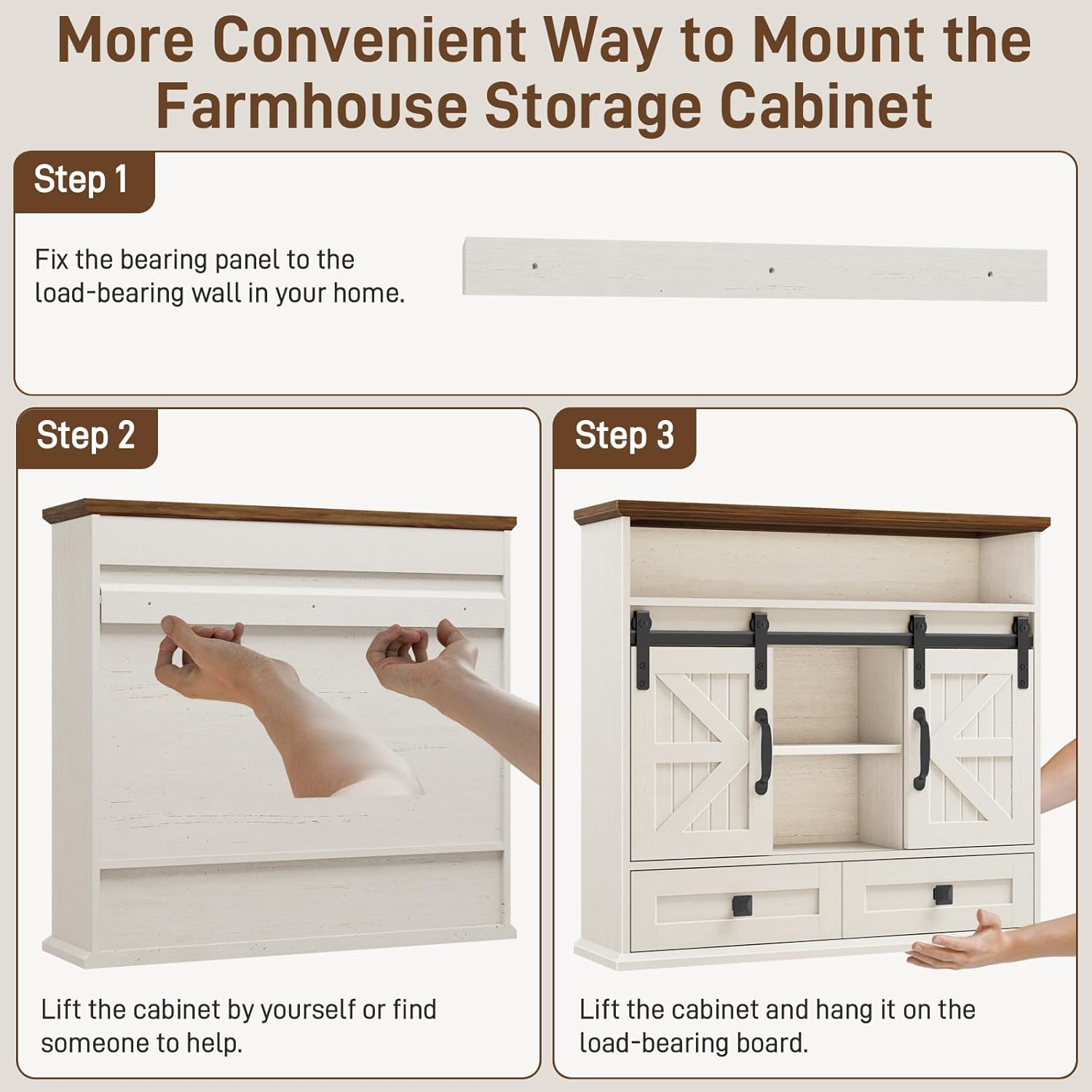 More Convenient Way to Mount the Farmhouse Storage Cabinet

Step 1

Fix the bearing panel to the load-bearing wall in your home.

Step 2

Lift the cabinet by yourself or find someone to help.

Step 3

Lift the cabinet and hang it on the load-bearing board.