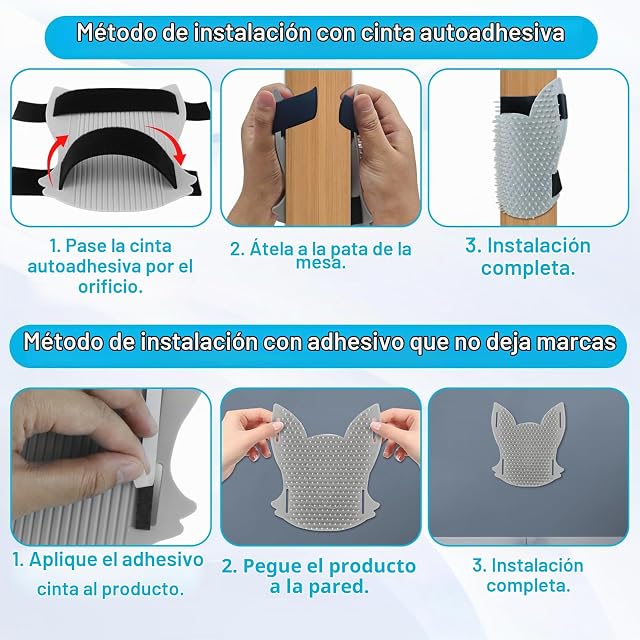 Método de instalación con cinta autoadhesiva

1. Pase la cinta autoadhesiva por el orificio.

2. Átela a la pata de la mesa.

3. Instalación completa.

Método de instalación con adhesivo que no deja marcas

1. Aplique el adhesivo cinta al producto.

2. Pegue el producto a la pared.

3. Instalación completa.