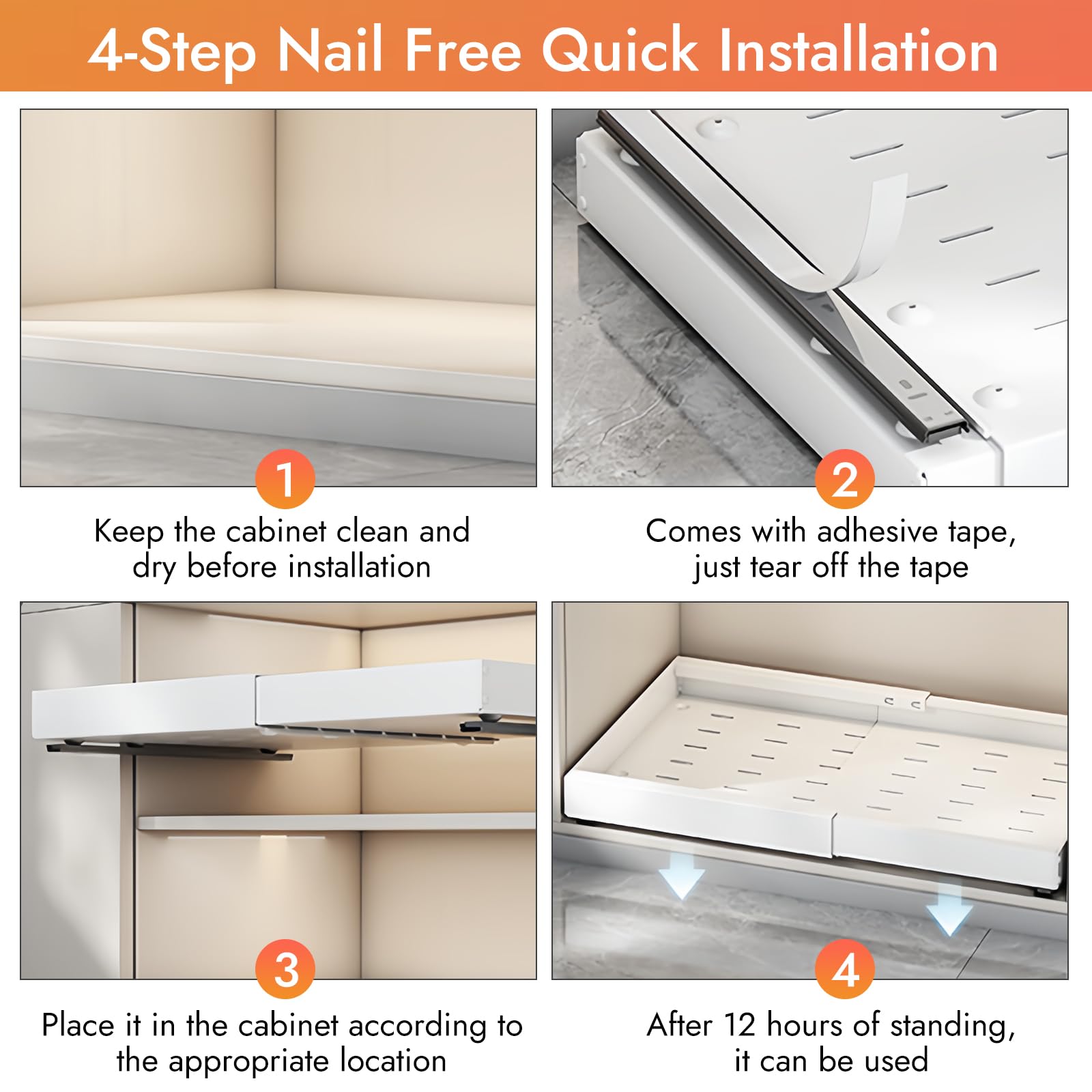 4-Step Nail Free Quick Installation

1

Keep the cabinet clean and dry before installation

2

Comes with adhesive tape, just tear off the tape

3

Place it in the cabinet according to the appropriate location

4

After 12 hours of standing, it can be used